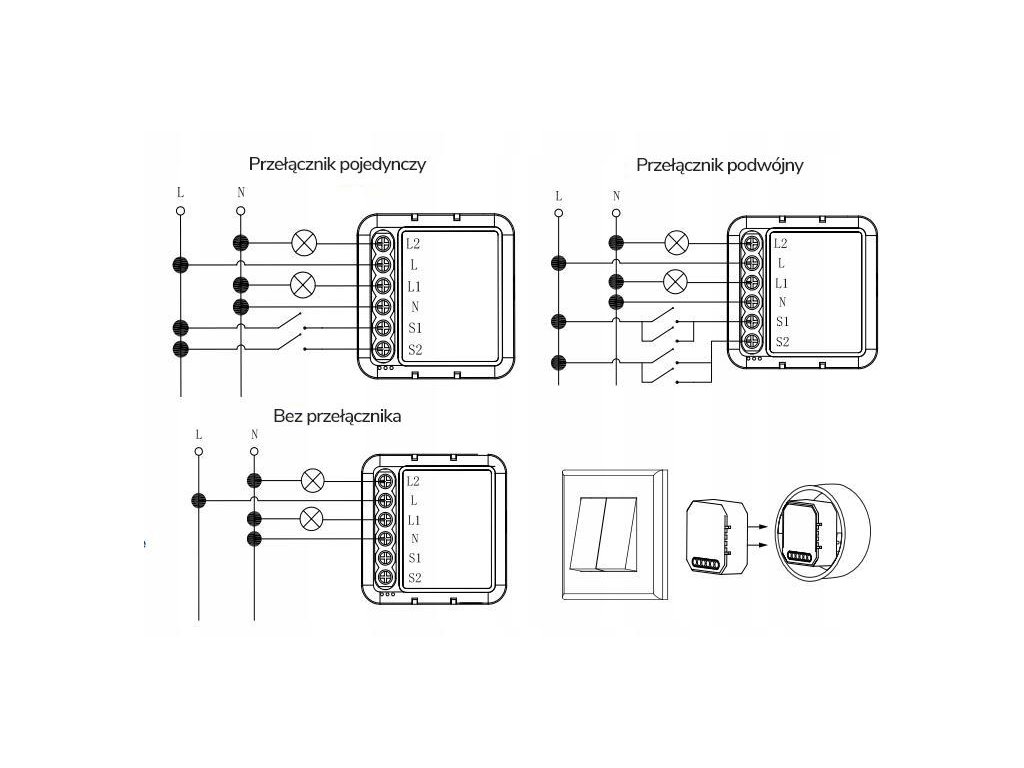 Przełącznik pojedynczy

L N

L2
L
L1
N
S1
S2

Przełącznik podwójny

L N

L2
L
L1
N
S1
S2

Bez przełącznika

L N

L2
L
L1
N
S1
S2