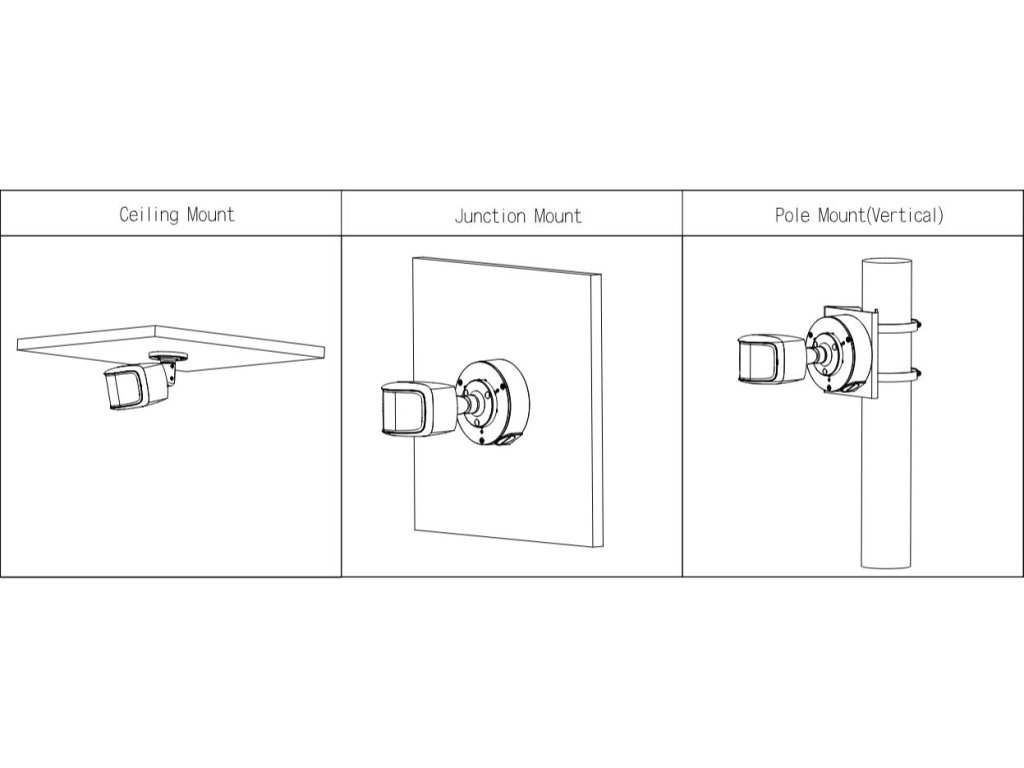 | Ceiling Mount | Junction Mount | Pole Mount(Vertical) |
|---|---|---|
| | | |