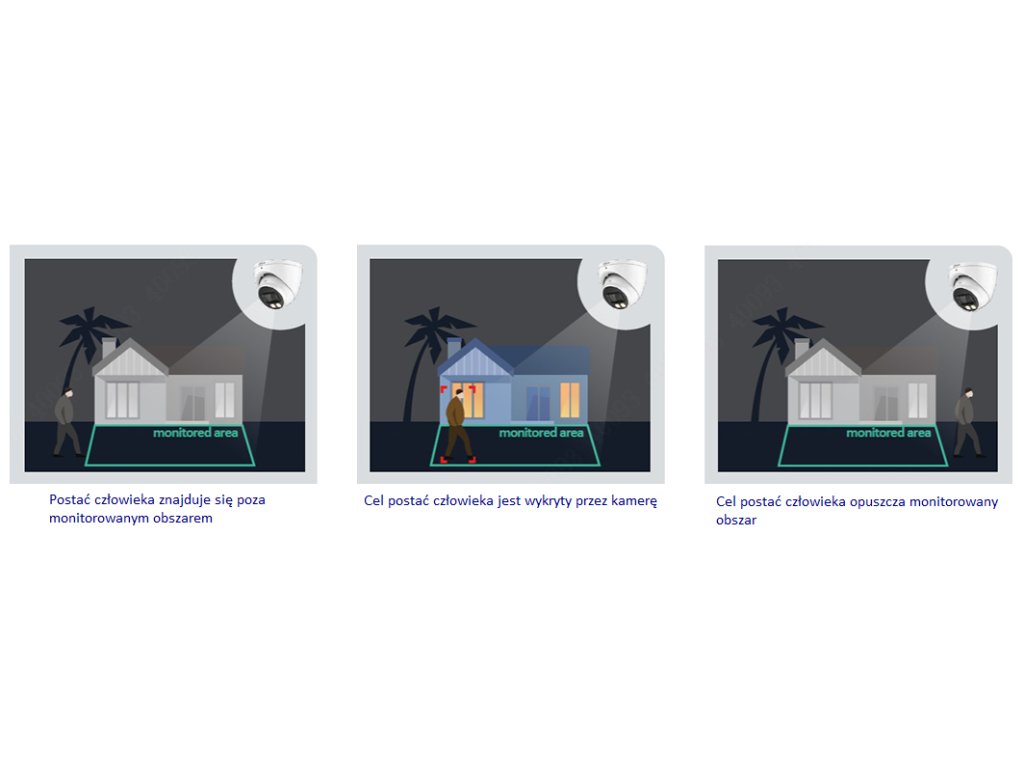 monitored area

Postać człowieka znajduje się poza monitorowanym obszarem

monitored area

Cel postać człowieka jest wykryty przez kamerę

monitored area

Cel postać człowieka opuszcza monitorowany obszar