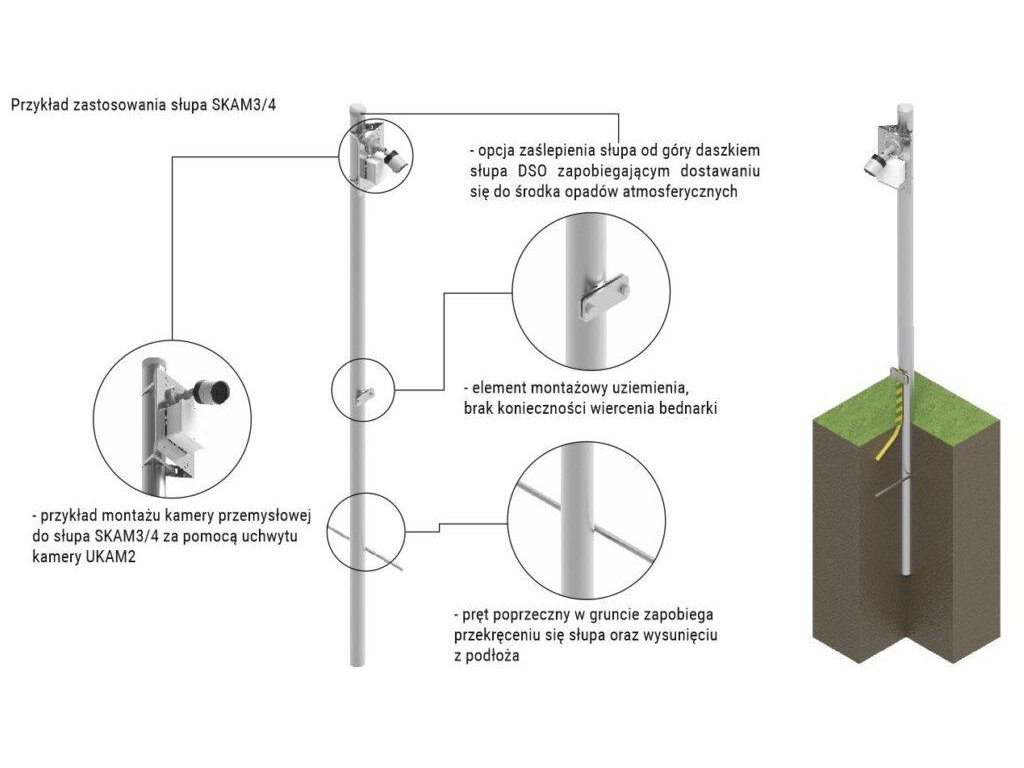 Przykład zastosowania słupa SKAM3/4

- opcja zaślepienia słupa od góry daszkiem słupa DSO zapobiegającym dostawaniu się do środka opadów atmosferycznych

- element montażowy uziemienia, brak konieczności wiercenia bednarki

- przykład montażu kamery przemysłowej do słupa SKAM3/4 za pomocą uchwytu kamery UKAM2

- pręt poprzeczny w gruncie zapobiega przekręceniu się słupa oraz wysunięciu z podłoża