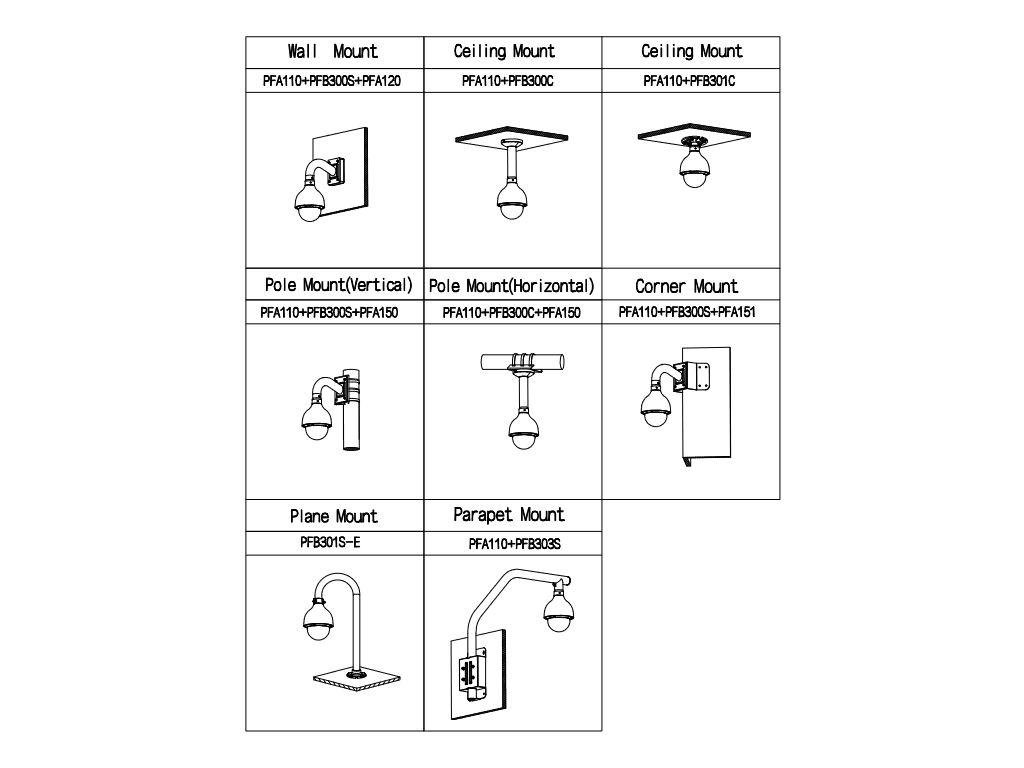 | Wall Mount | Ceiling Mount | Ceiling Mount |
|---|---|---|
| PFA110+PFB300S+PFA120 | PFA110+PFB300C | PFA110+PFB301C |
| Pole Mount(Vertical) | Pole Mount(Horizontal) | Corner Mount |
| PFA110+PFB300S+PFA150 | PFA110+PFB300C+PFA150 | PFA110+PFB300S+PFA151 |
| Plane Mount | Parapet Mount | |
| PFB301S-E | PFA110+PFB303S | |