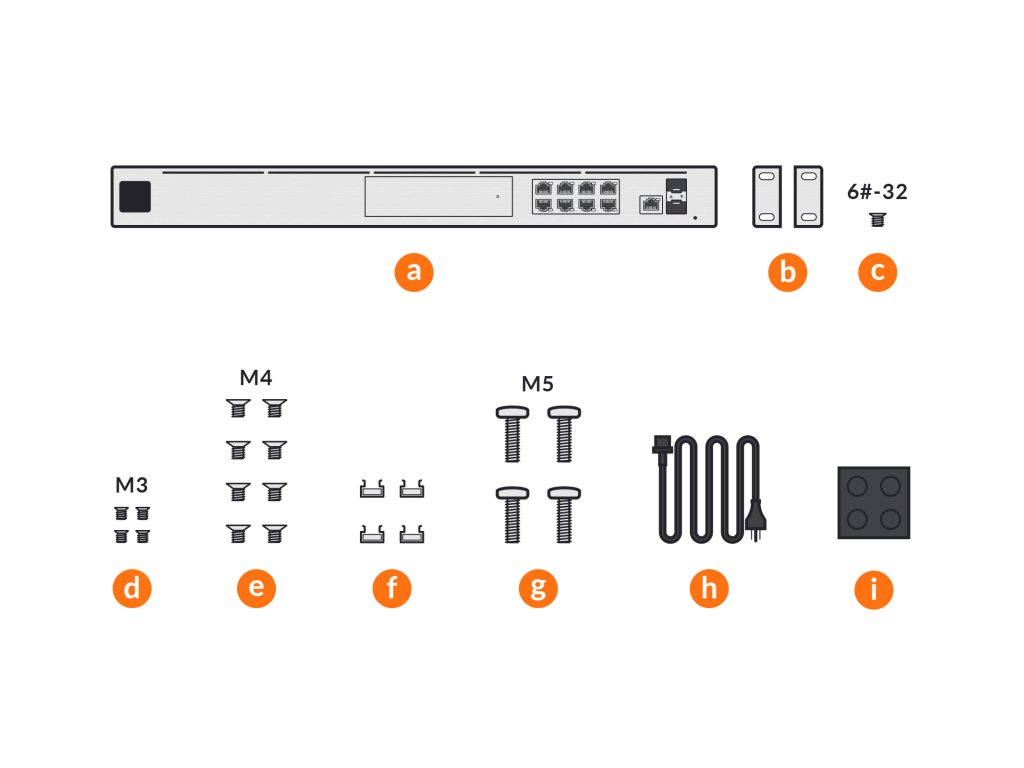 6#-32

a b c

M4

M5

M3

d e f g h i