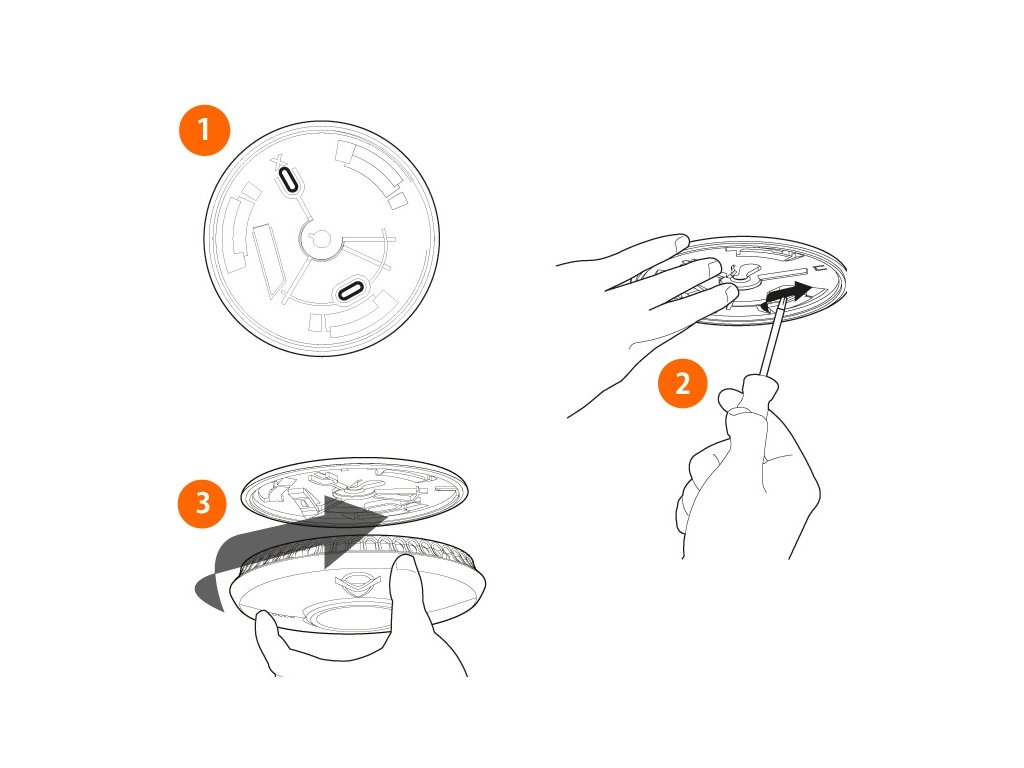 1

2

3