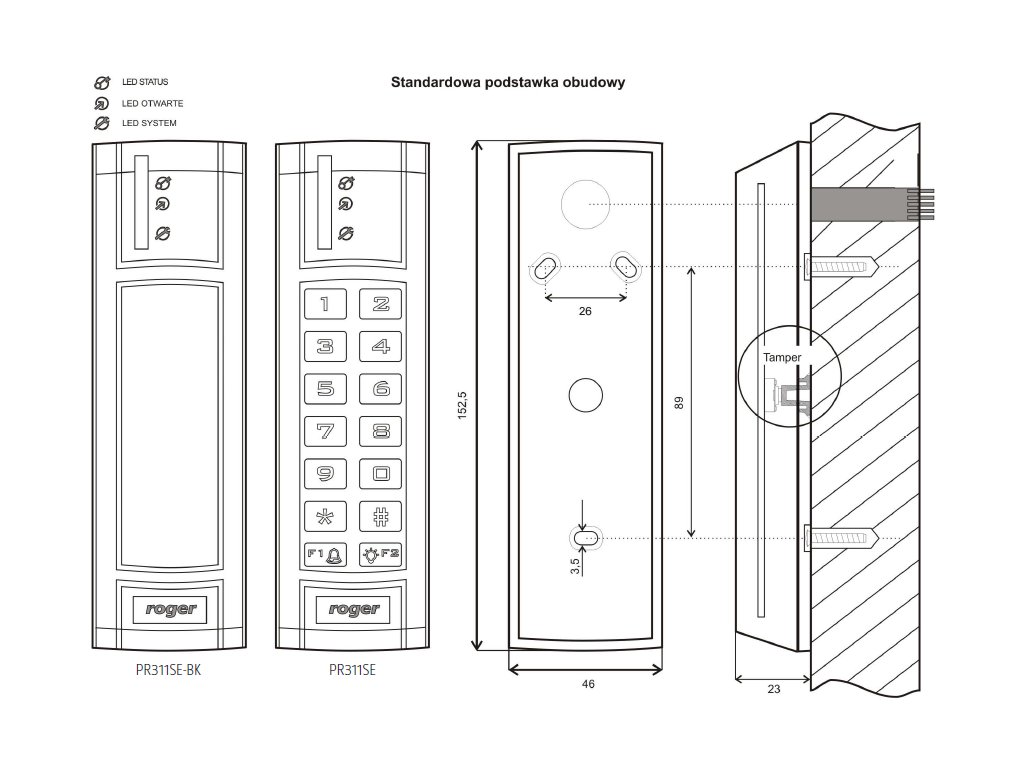 LED STATUS
LED OTWARTE
LED SYSTEM

Standardowa podstawka obudowy

roger
PR311SE-BK

1 2
3 4
5 6
7 8
9 0
* #
F1 F2
roger
PR311SE

152,5
26
89
3,5
46
Tamper
23