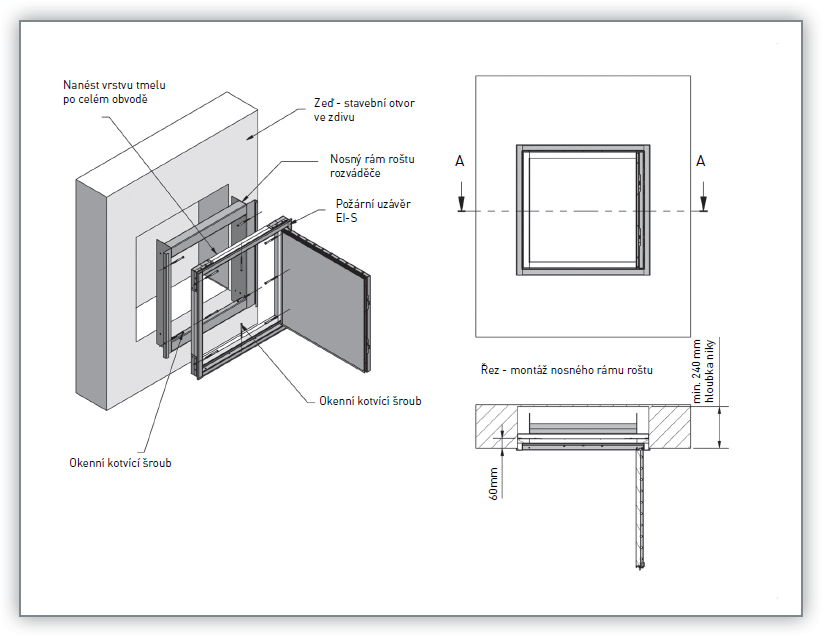 Nanést vrstvu tmelu po celém obvodě

Zeď - stavební otvor ve zdivu

Nosný rám roštu rozváděče

Požární uzávěr EI-S

Okenní kotvící šroub

Okenní kotvící šroub

A

A

Řez - montáž nosného rámu roštu

min. 240 mm hloubka niky

60mm