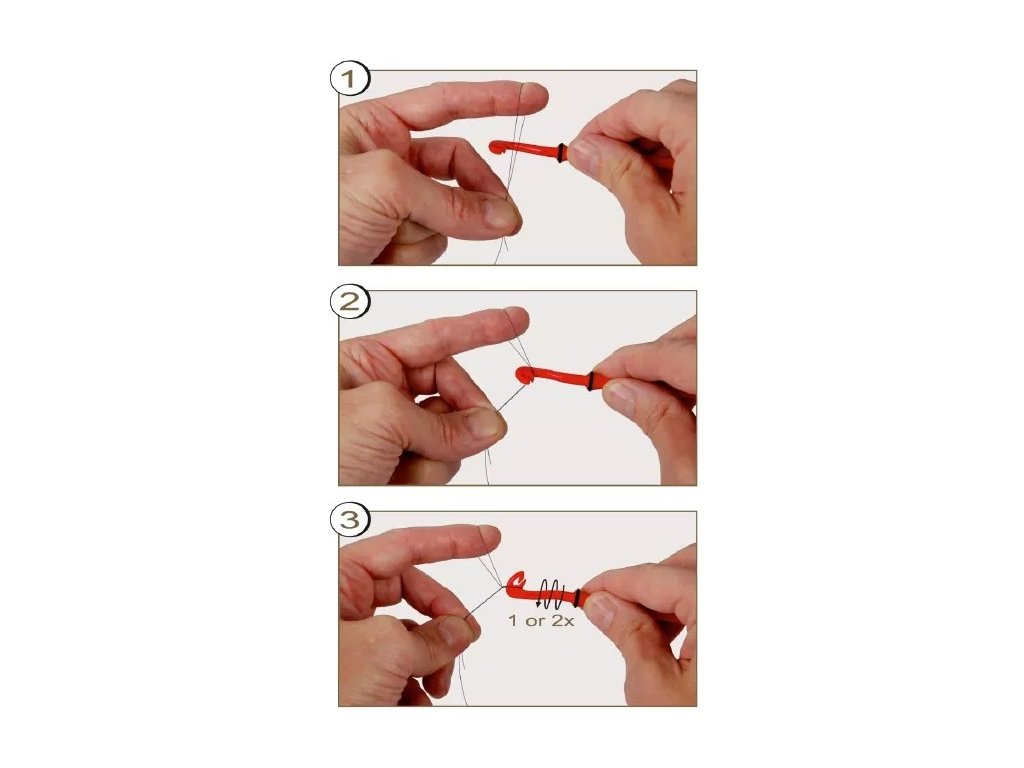 1

2

3

1 or 2x