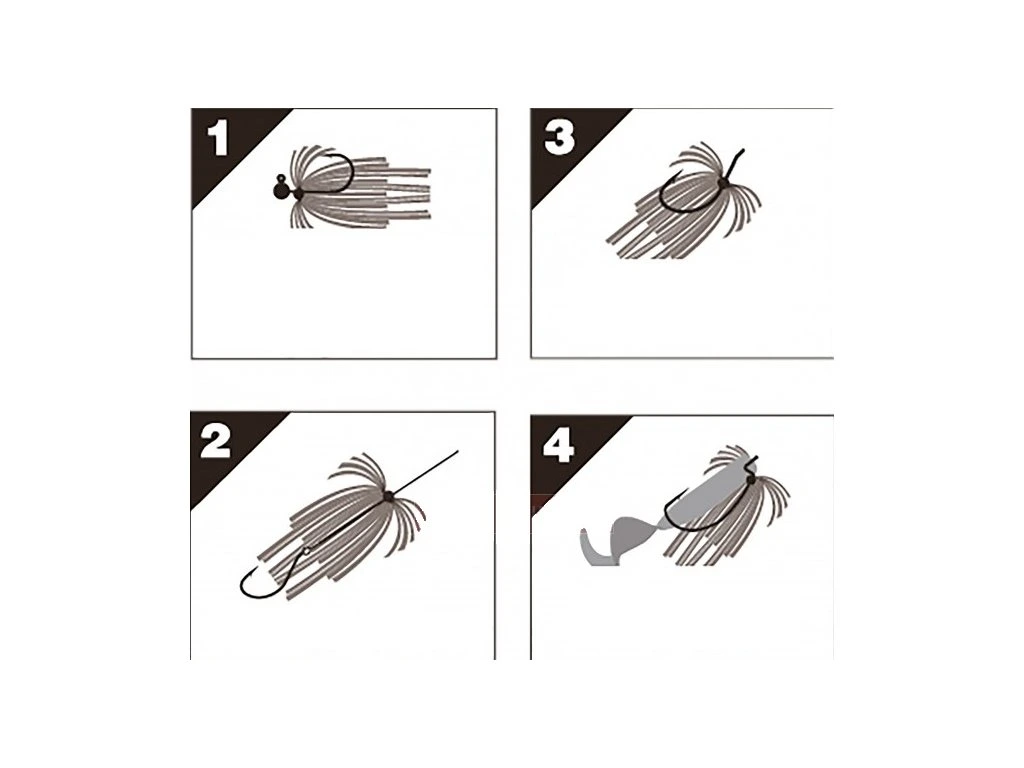 1

3

2

4