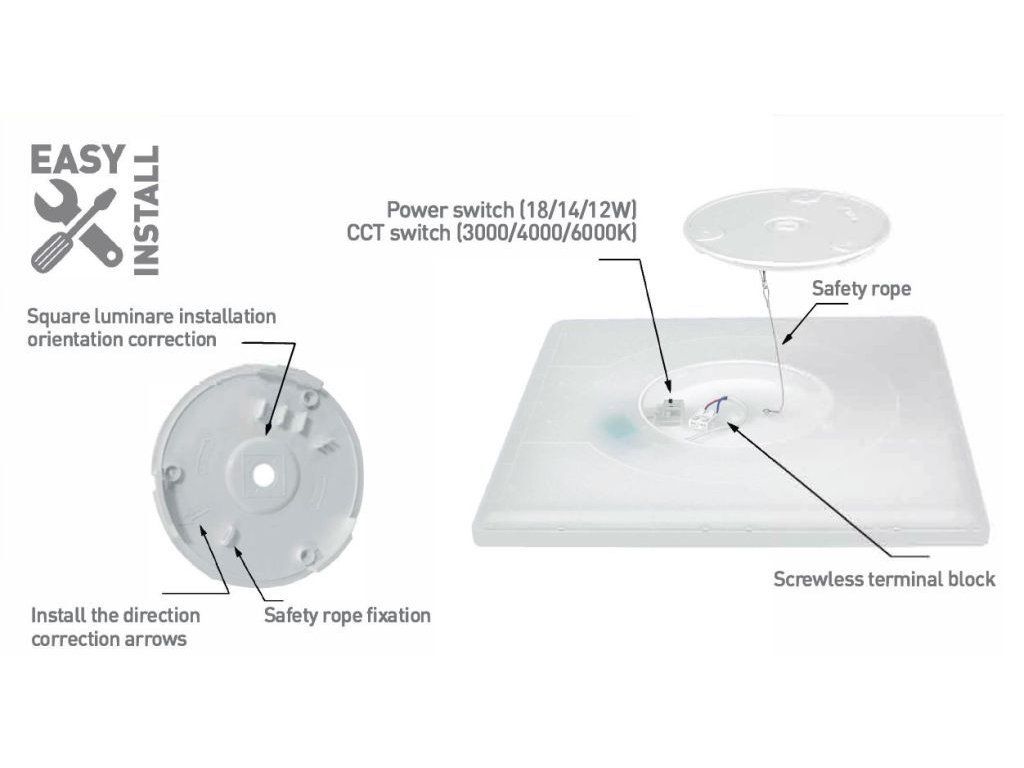 EASY
INSTALL

Square luminare installation orientation correction

Install the direction correction arrows

Safety rope fixation

Power switch (18/14/12W)
CCT switch (3000/4000/6000K)

Safety rope

Screwless terminal block