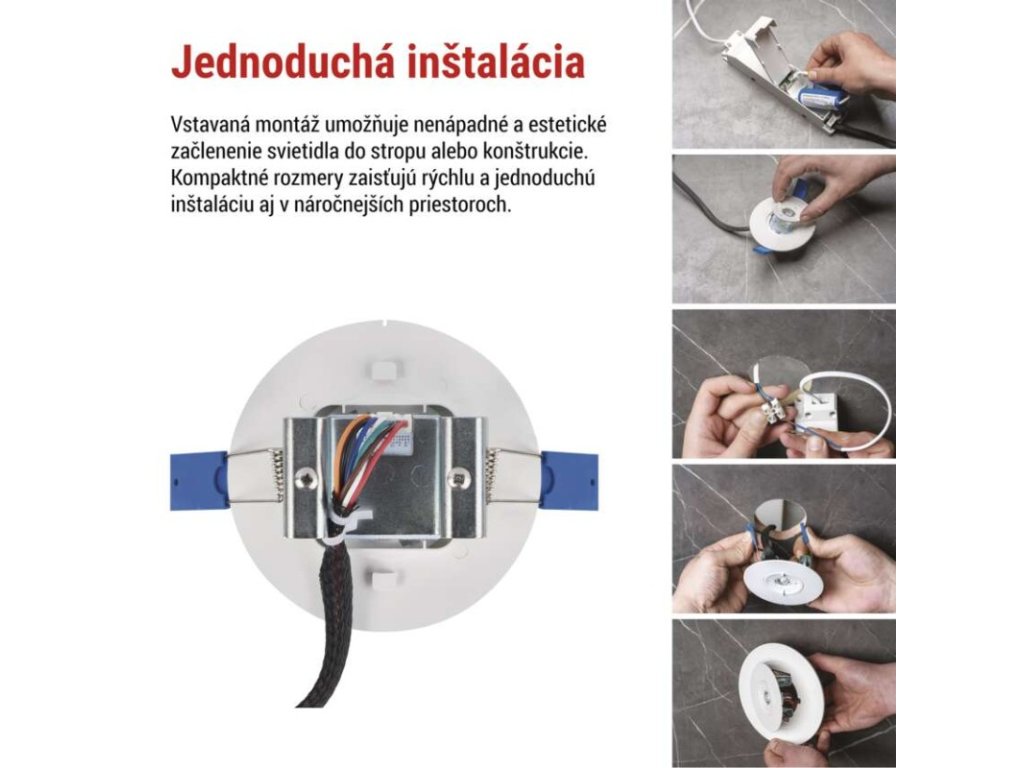 Jednoduchá inštalácia

Vstavaná montáž umožňuje nenápadné a estetické začlenenie svietidla do stropu alebo konštrukcie. Kompaktné rozmery zaisťujú rýchlu a jednoduchú inštaláciu aj v náročnejších priestoroch.