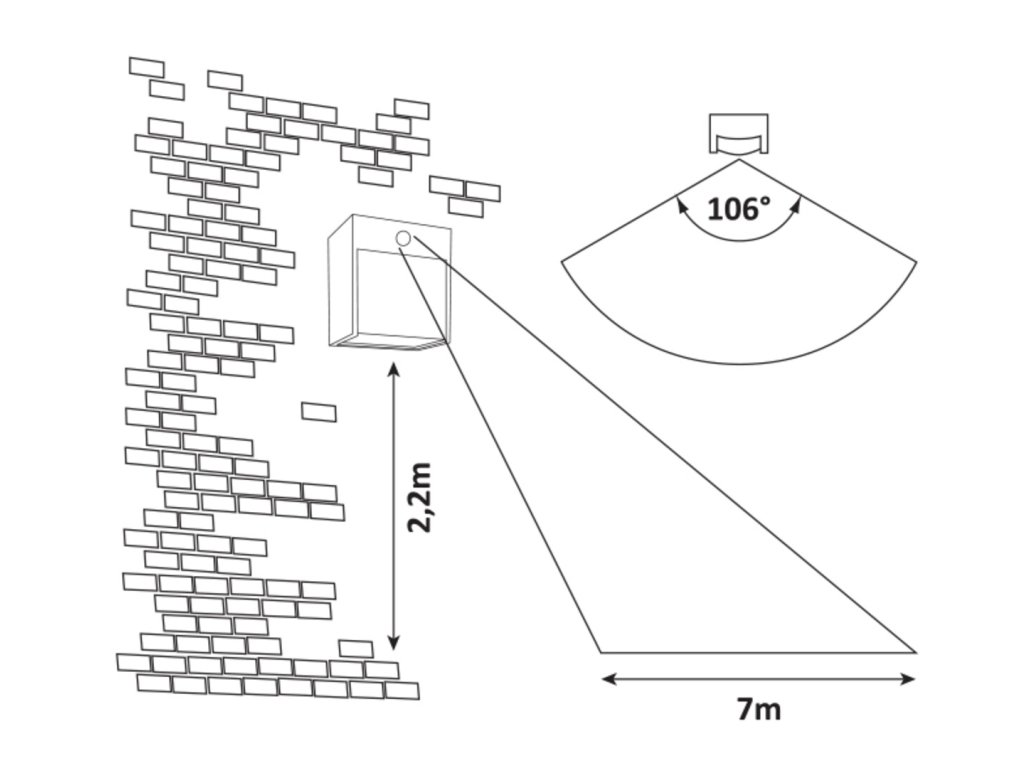 106°

2,2m

7m