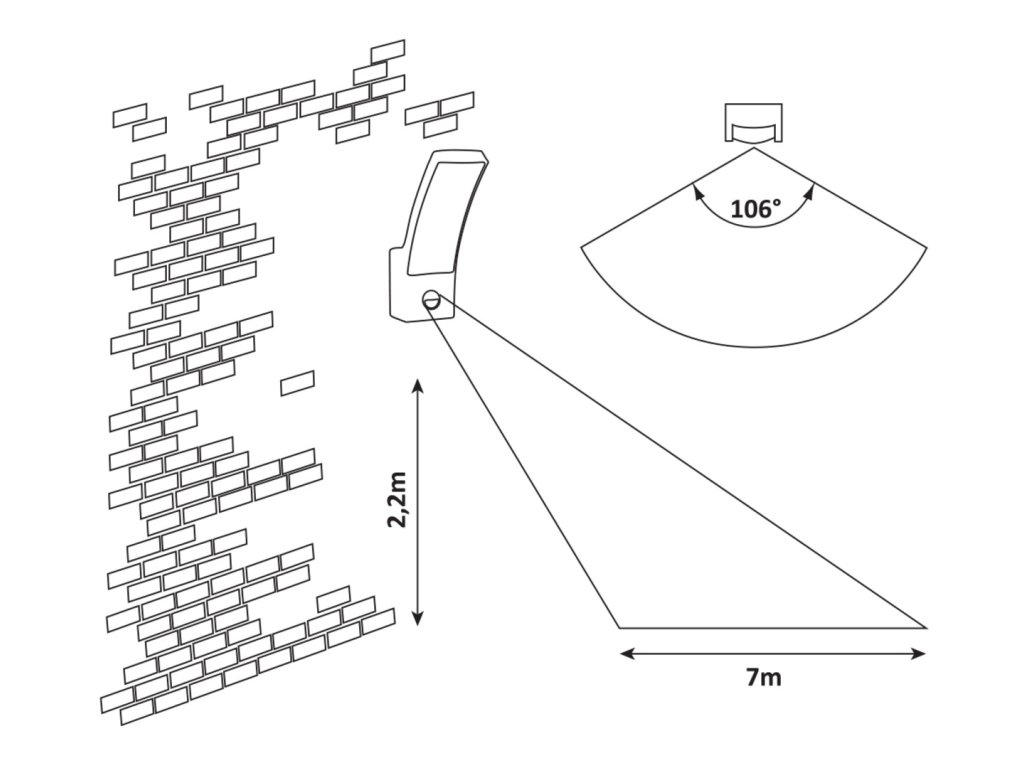 106°

2,2m

7m