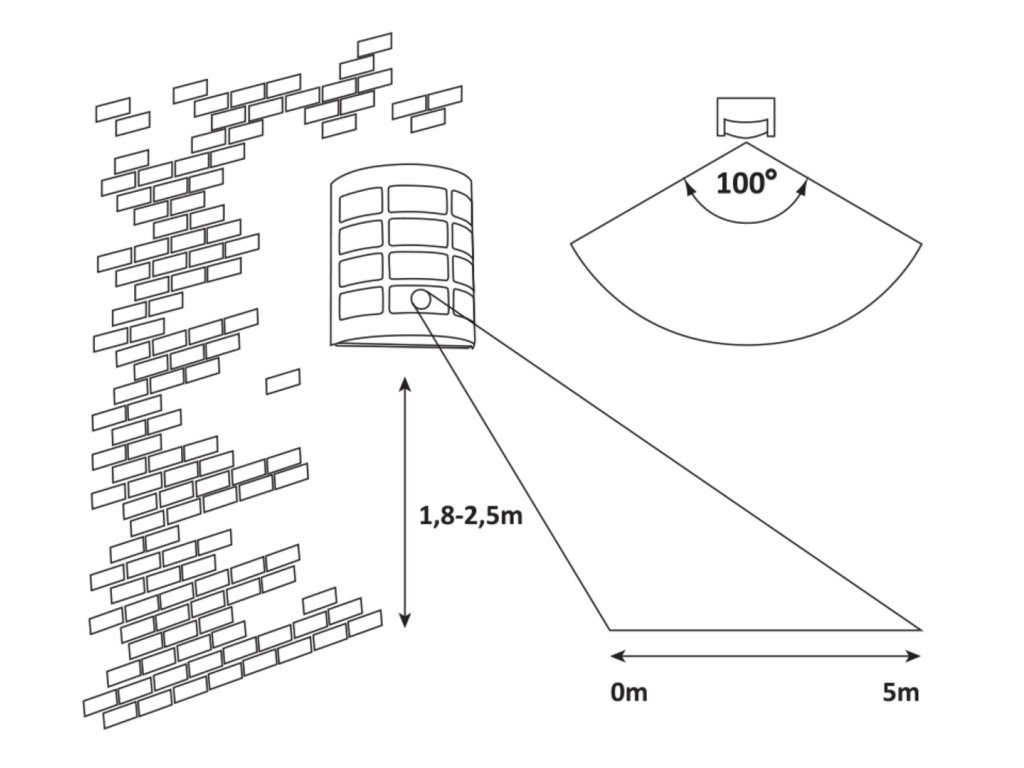 100°

1,8-2,5m

0m

5m