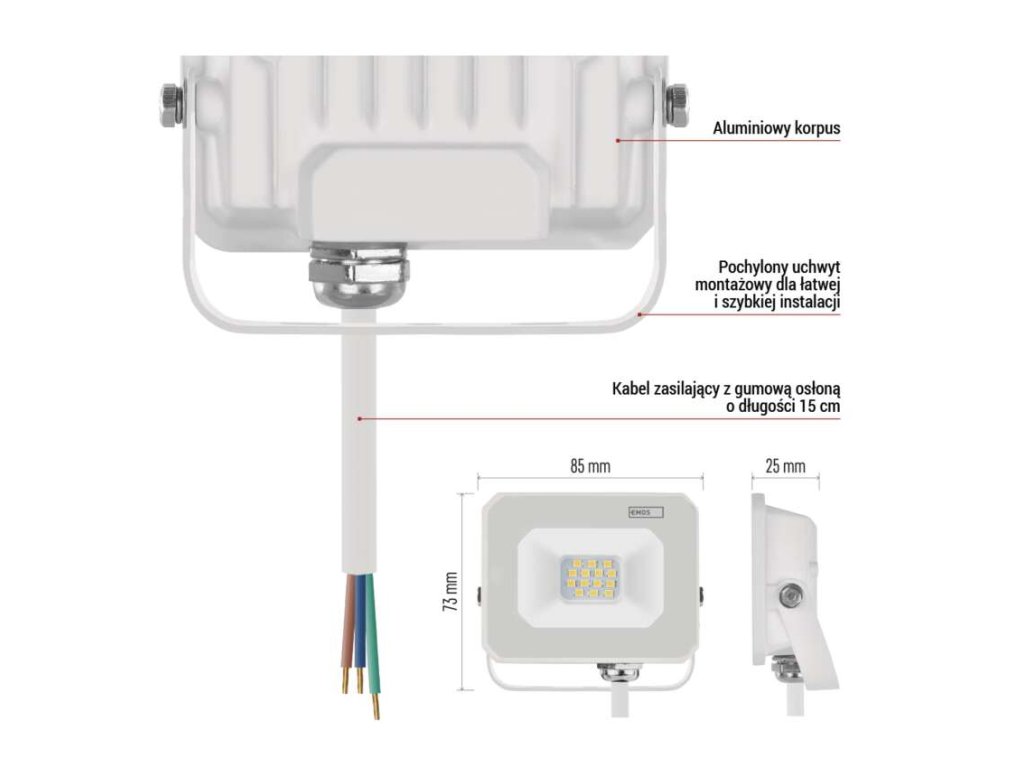 Aluminiowy korpus

Pochylony uchwyt montażowy dla łatwej i szybkiej instalacji

Kabel zasilający z gumową osłoną o długości 15 cm

85 mm

25 mm

73 mm

EMOS