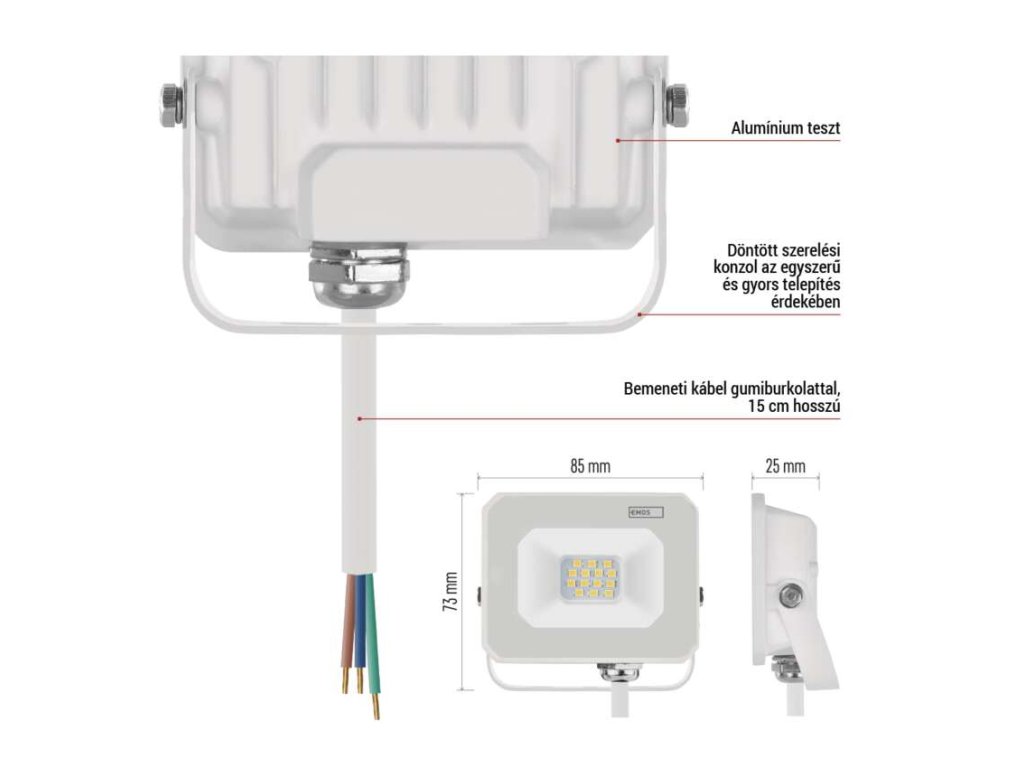 Alumínium teszt

Döntött szerelési konzol az egyszerű és gyors telepítés érdekében

Bemeneti kábel gumiburkolattal, 15 cm hosszú

85 mm

25 mm

73 mm

EMOS