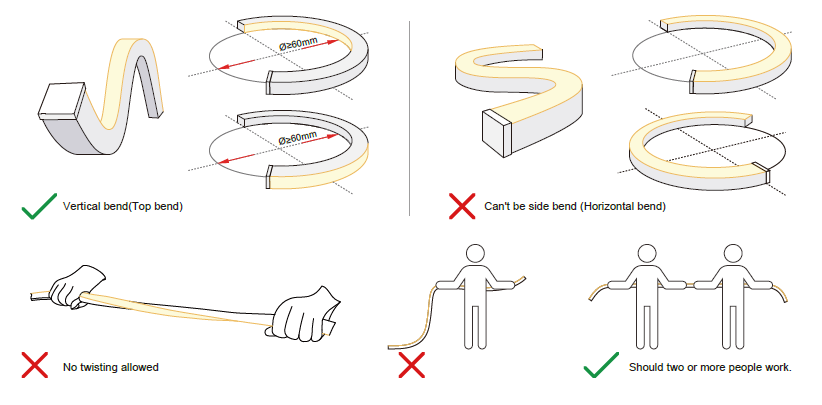 Ø≥60mm

Ø≥60mm

Vertical bend(Top bend)

Can't be side bend (Horizontal bend)

No twisting allowed

Should two or more people work.