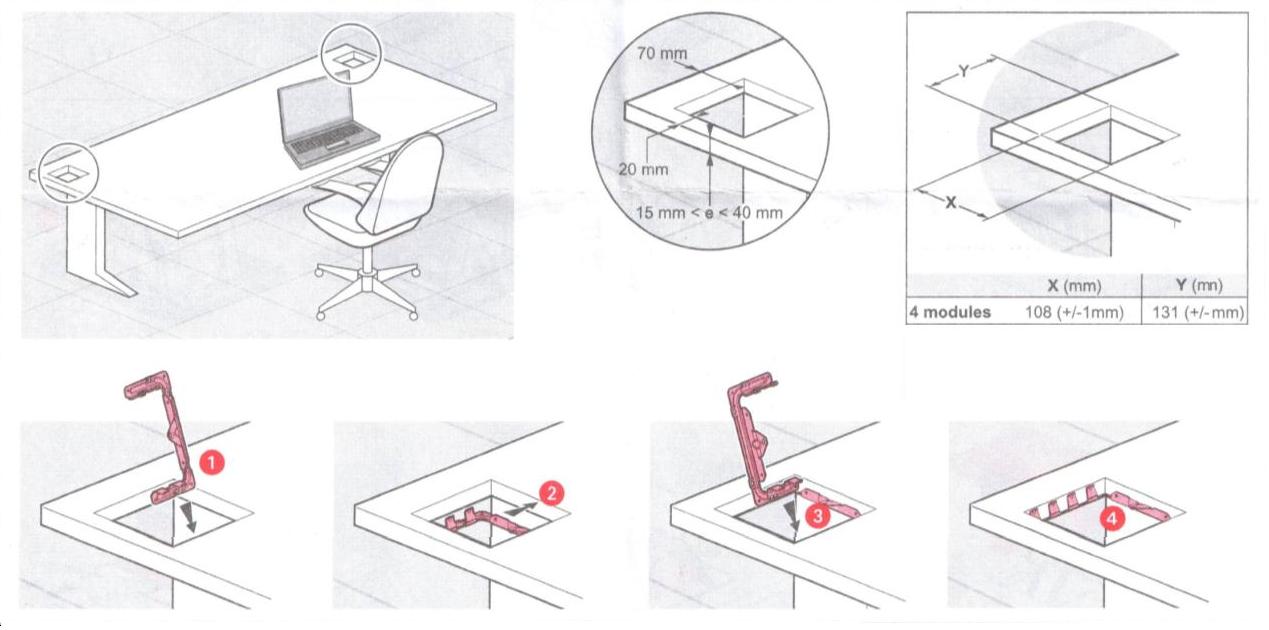 70 mm

20 mm

15 mm < e < 40 mm

Y

X

|  | X (mm) | Y (mn) |
|---|---|---|
| 4 modules | 108 (+/-1mm) | 131 (+/-mm) |

1

2

3

4