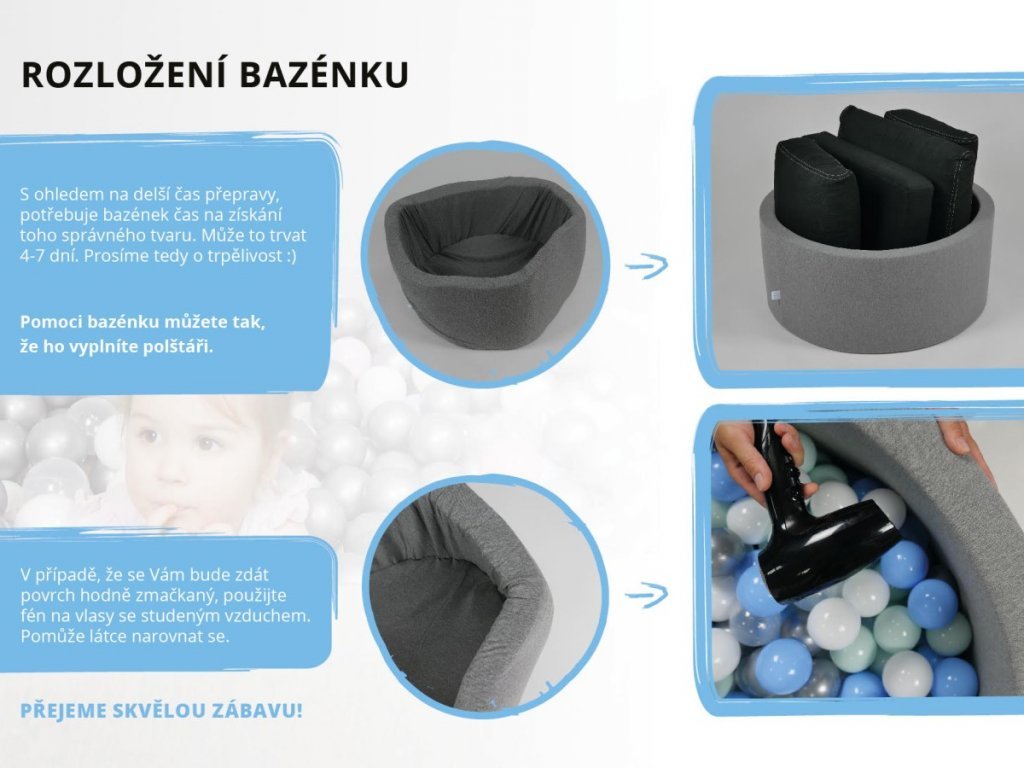 ROZLOŽENÍ BAZÉNKU

S ohledem na delší čas přepravy, potřebuje bazének čas na získání toho správného tvaru. Může to trvat 4-7 dní. Prosíme tedy o trpělivost :)

Pomoci bazénku můžete tak, že ho vyplníte polštáři.

V případě, že se Vám bude zdát povrch hodně zmačkaný, použijte fén na vlasy se studeným vzduchem. Pomůže látce narovnat se.

PŘEJEME SKVĚLOU ZÁBAVU!