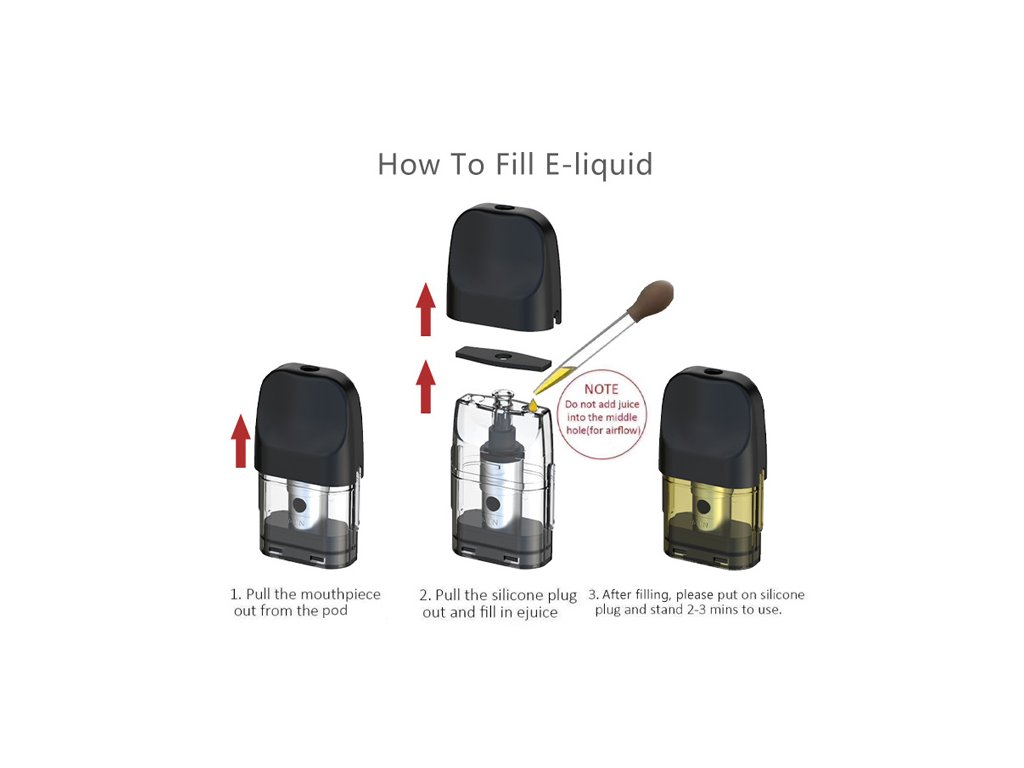 How To Fill E-liquid

NOTE
Do not add juice into the middle hole(for airflow)

1. Pull the mouthpiece out from the pod

2. Pull the silicone plug out and fill in ejuice

3. After filling, please put on silicone plug and stand 2-3 mins to use.