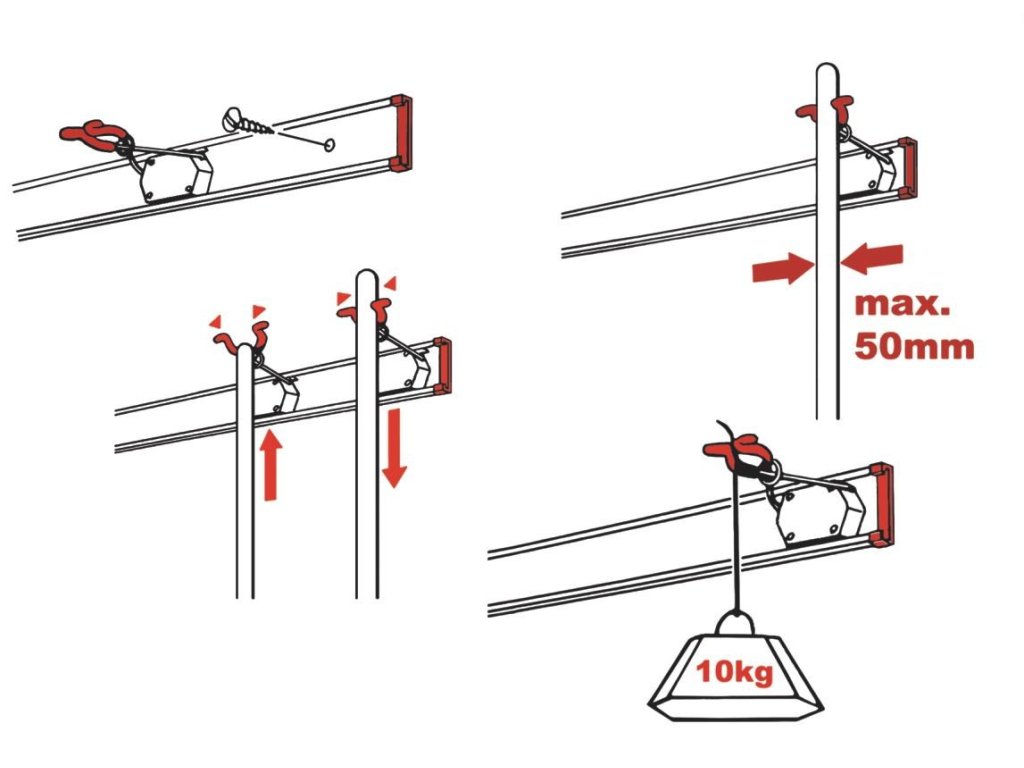 max.
50mm

10kg