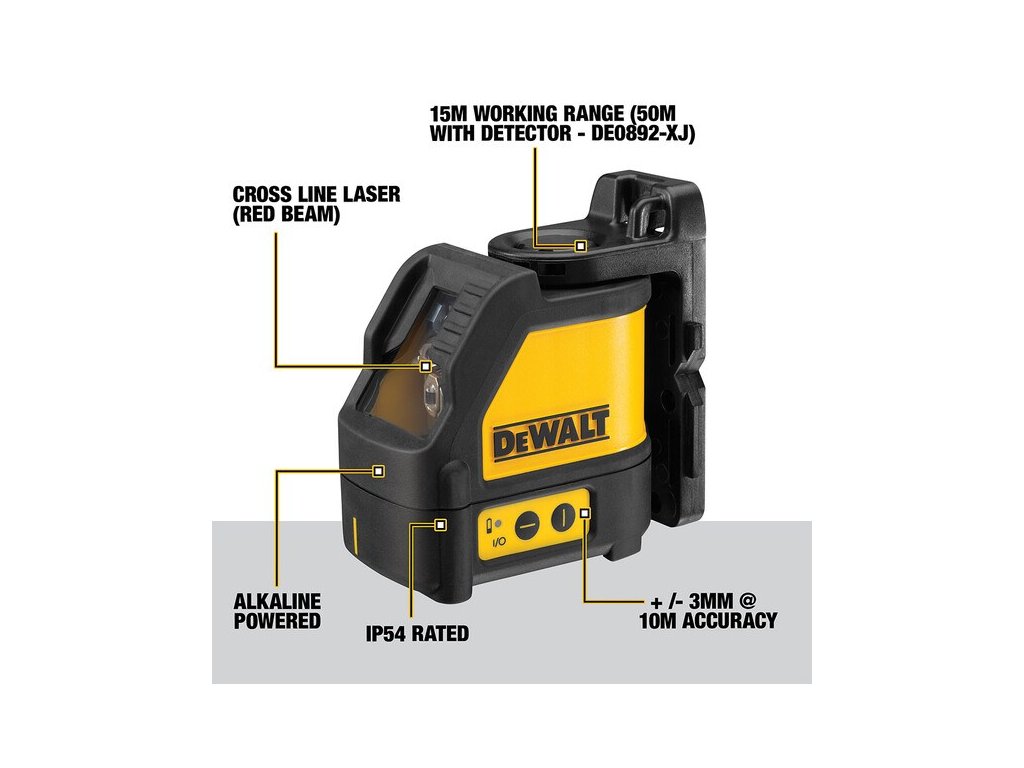 15M WORKING RANGE (50M WITH DETECTOR - DE0892-XJ)

CROSS LINE LASER (RED BEAM)

DEWALT

I/O

ALKALINE POWERED

IP54 RATED

+ /- 3MM @ 10M ACCURACY