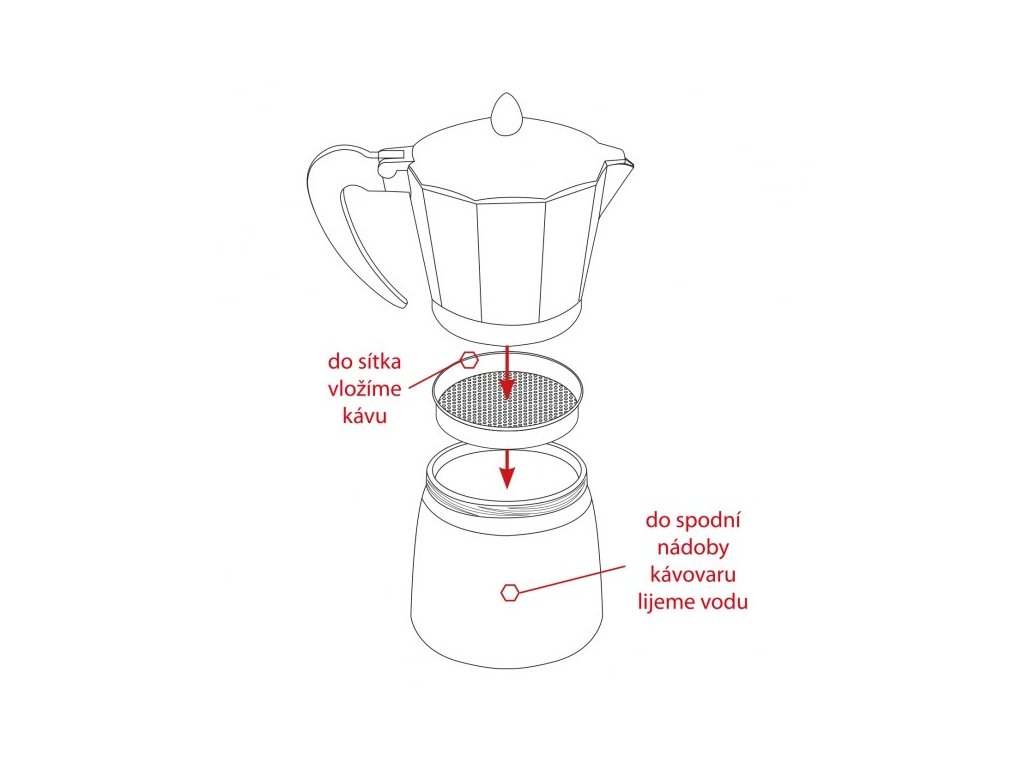 do sítka vložíme kávu

do spodní nádoby kávovaru lijeme vodu