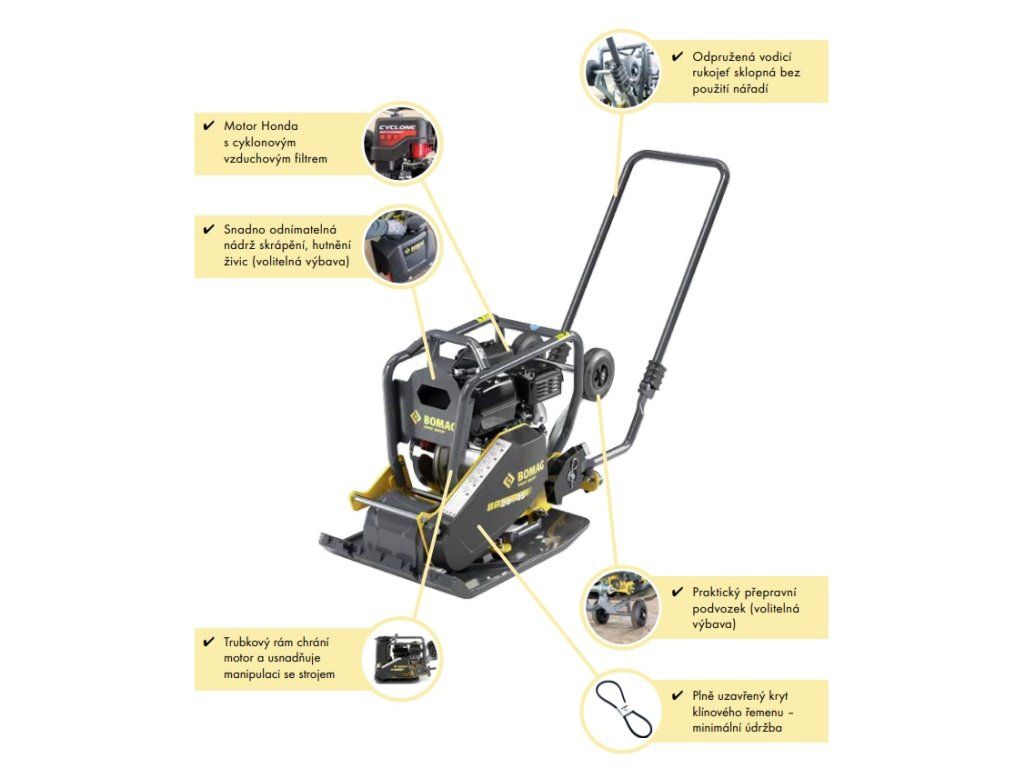 ✔ Odpružená vodicí rukojeť sklopná bez použití nářadí

✔ Motor Honda s cyklonovým vzduchovým filtrem

CYCLONE

✔ Snadno odnímatelná nádrž skrápění, hutnění živic (volitelná výbava)

BOMAG

BOMAG

✔ Praktický přepravní podvozek (volitelná výbava)

✔ Trubkový rám chrání motor a usnadňuje manipulaci se strojem

✔ Plně uzavřený kryt klínového řemenu – minimální údržba