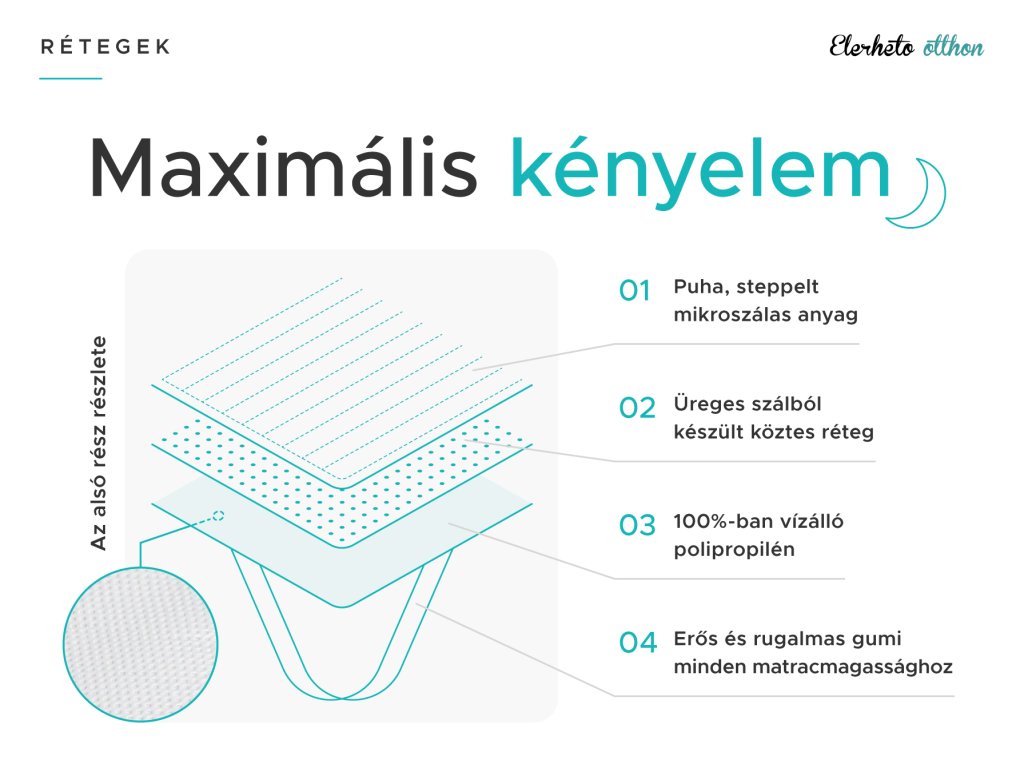 RÉTEGEK

Elerheto otthon

Maximális kényelem

Az alsó rész részlete

01 Puha, steppelt mikroszálas anyag

02 Üreges szálból készült köztes réteg

03 100%-ban vízálló polipropilén

04 Erős és rugalmas gumi minden matracmagassághoz