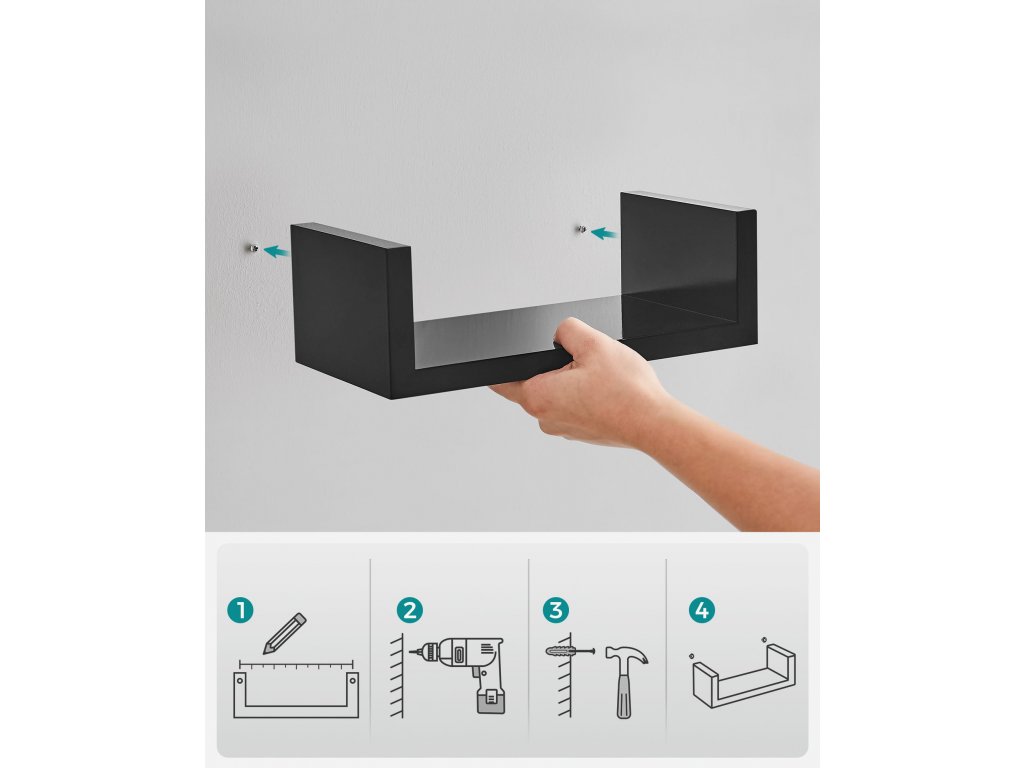 1

2

3

4