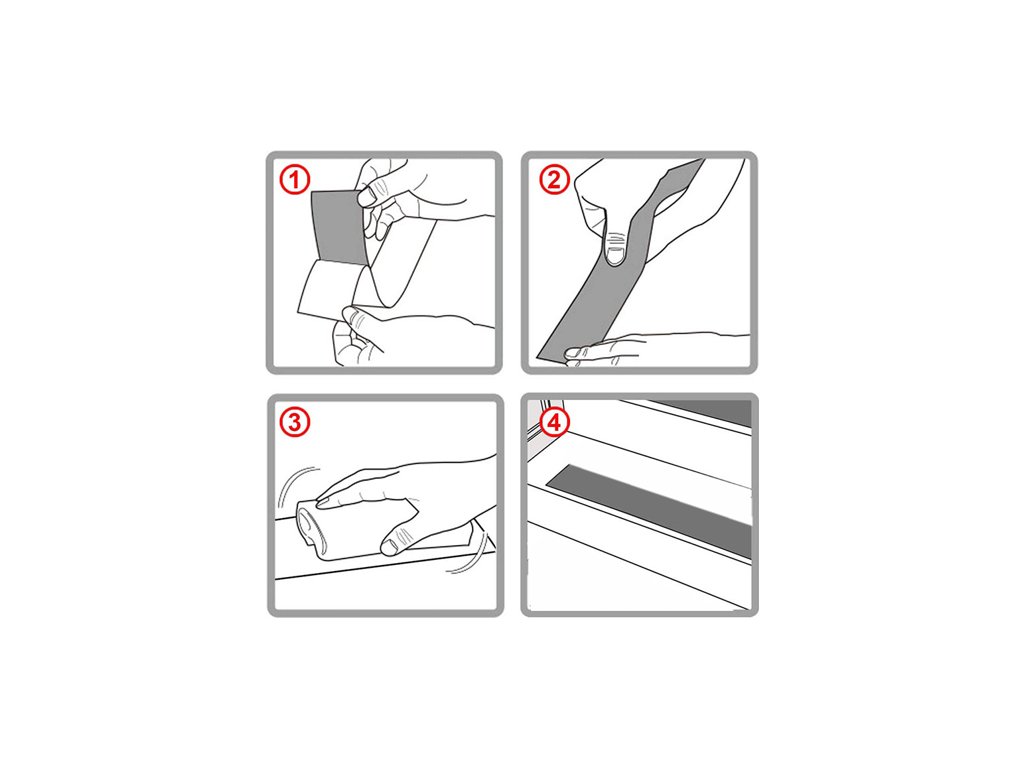 1
2
3
4