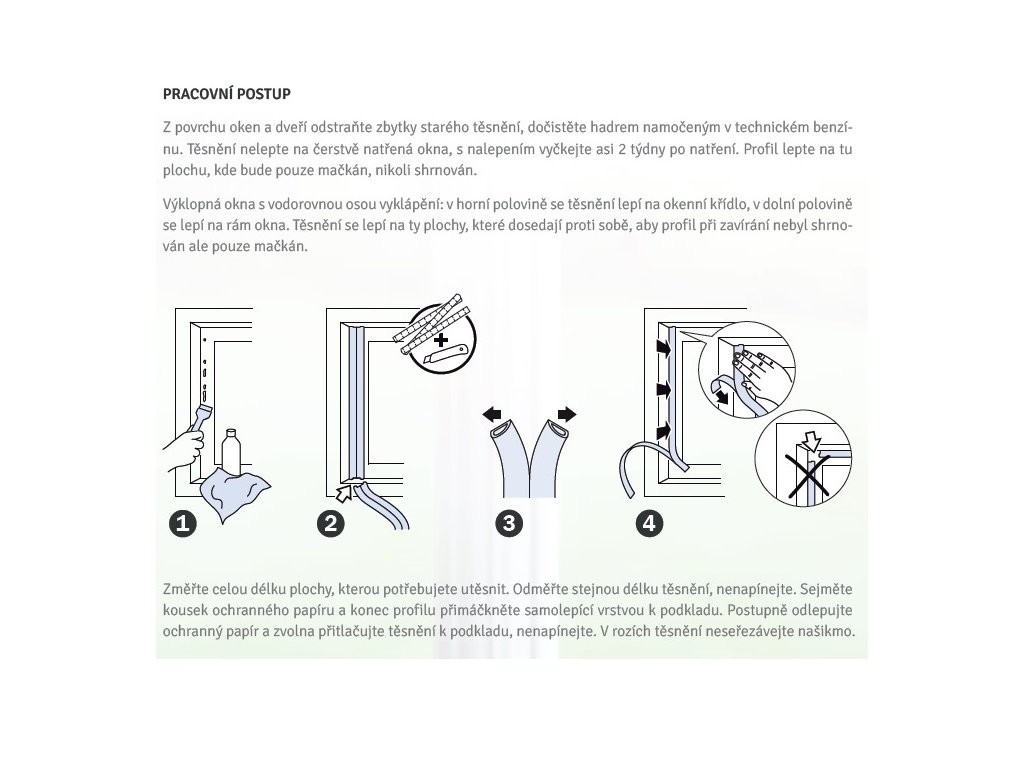 PRACOVNÍ POSTUP

Z povrchu oken a dveří odstraňte zbytky starého těsnění, dočistěte hadrem namočeným v technickém benzínu. Těsnění nelepte na čerstvě natřená okna, s nalepením vyčkejte asi 2 týdny po natření. Profil lepte na tu plochu, kde bude pouze mačkán, nikoli shrnován.

Výklopná okna s vodorovnou osou vyklápění: v horní polovině se těsnění lepí na okenní křídlo, v dolní polovině se lepí na rám okna. Těsnění se lepí na ty plochy, které dosedají proti sobě, aby profil při zavírání nebyl shrnován ale pouze mačkán.

1

2

3

4

Změřte celou délku plochy, kterou potřebujete utěsnit. Odměřte stejnou délku těsnění, nenapínejte. Sejměte kousek ochranného papíru a konec profilu přimáčkněte samolepící vrstvou k podkladu. Postupně odlepujte ochranný papír a zvolna přitlačujte těsnění k podkladu, nenapínejte. V rozích těsnění neseřezávejte našikmo.