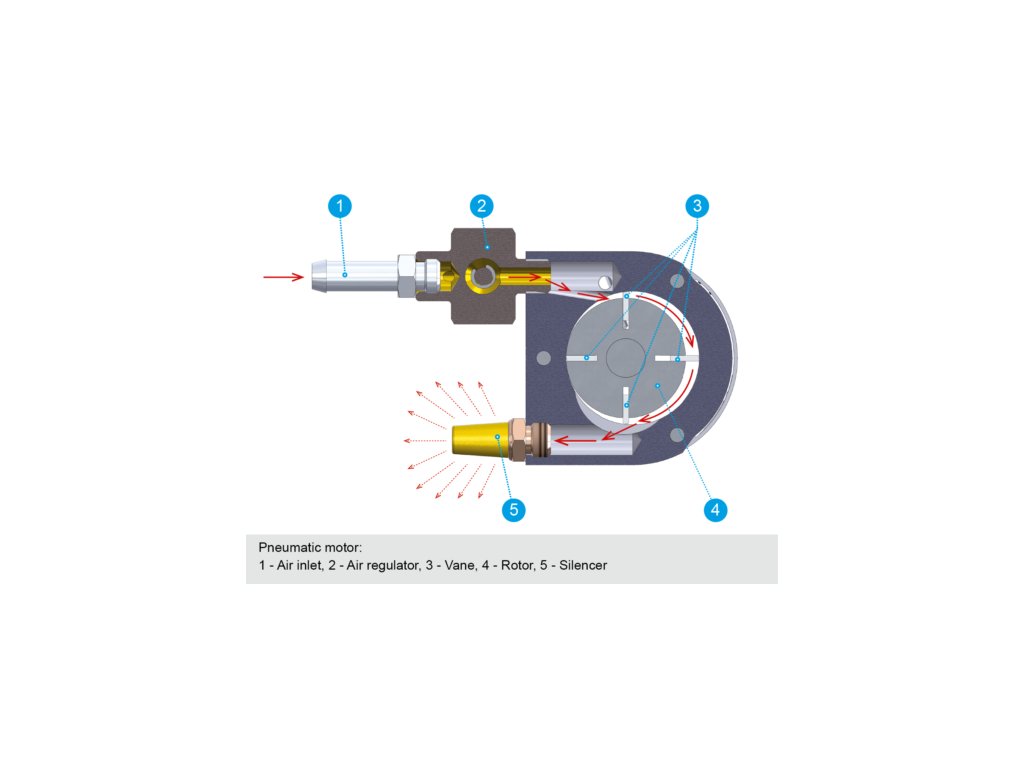 1

2

3

5

4

Pneumatic motor:
1 - Air inlet, 2 - Air regulator, 3 - Vane, 4 - Rotor, 5 - Silencer