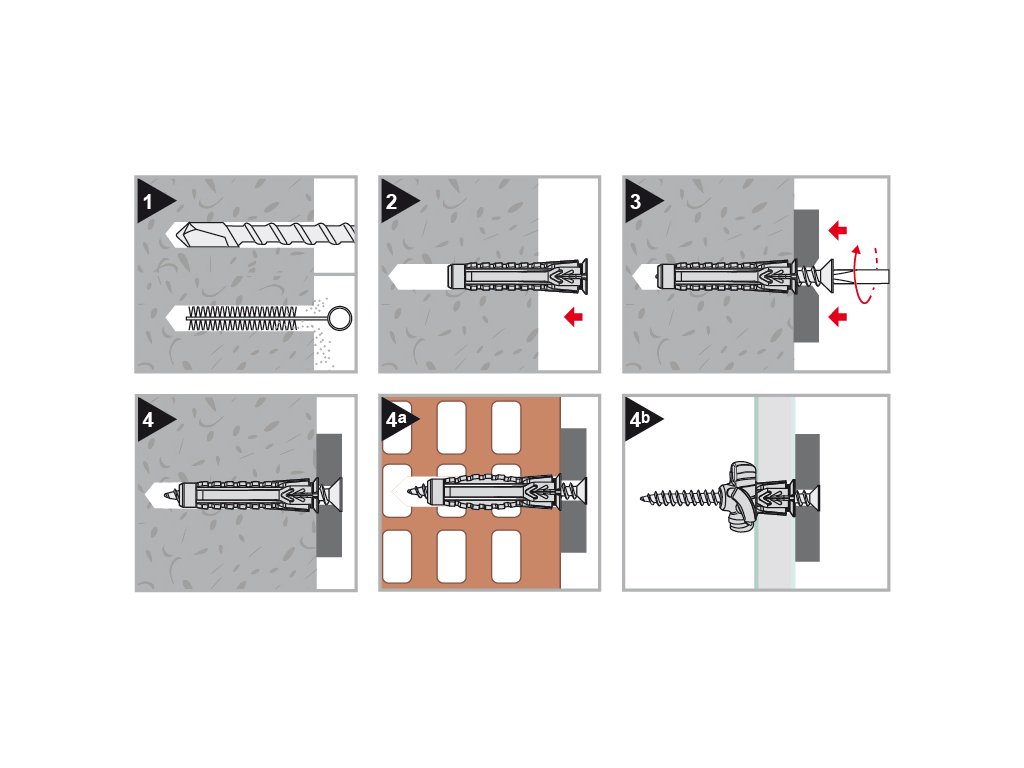 1

2

3

4

4a

4b