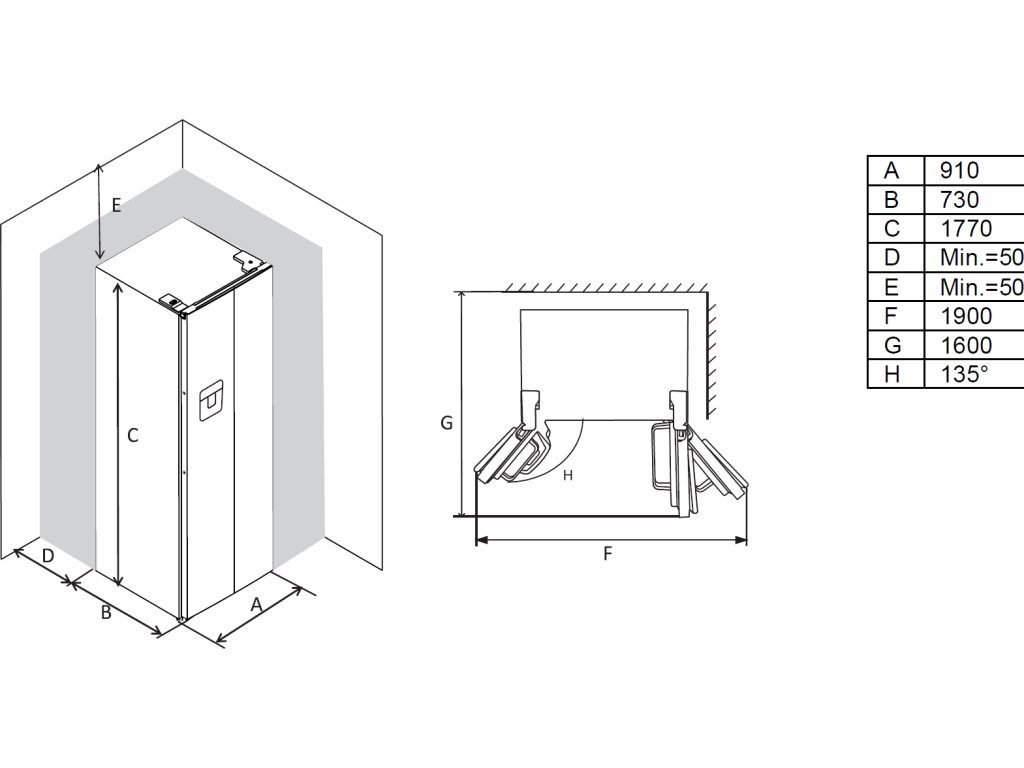 E

C

D

B

A

G

H

F

| A | 910 |
|---|---|
| B | 730 |
| C | 1770 |
| D | Min.=50 |
| E | Min.=50 |
| F | 1900 |
| G | 1600 |
| H | 135° |