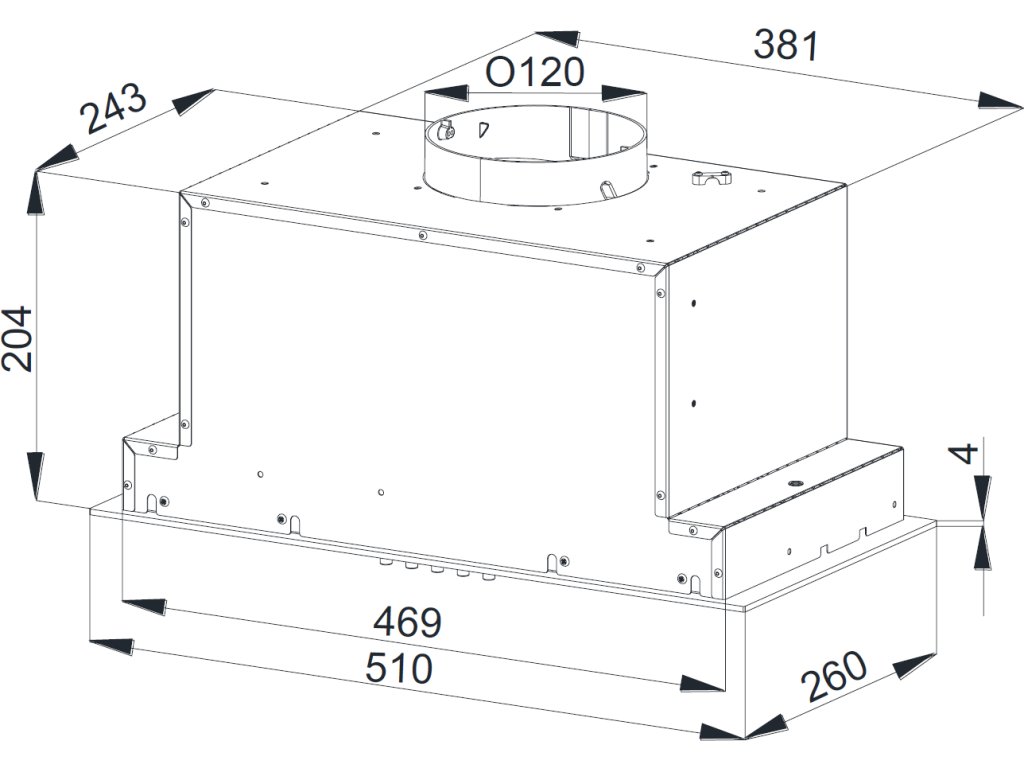 381
O120
243
204
4
469
510
260