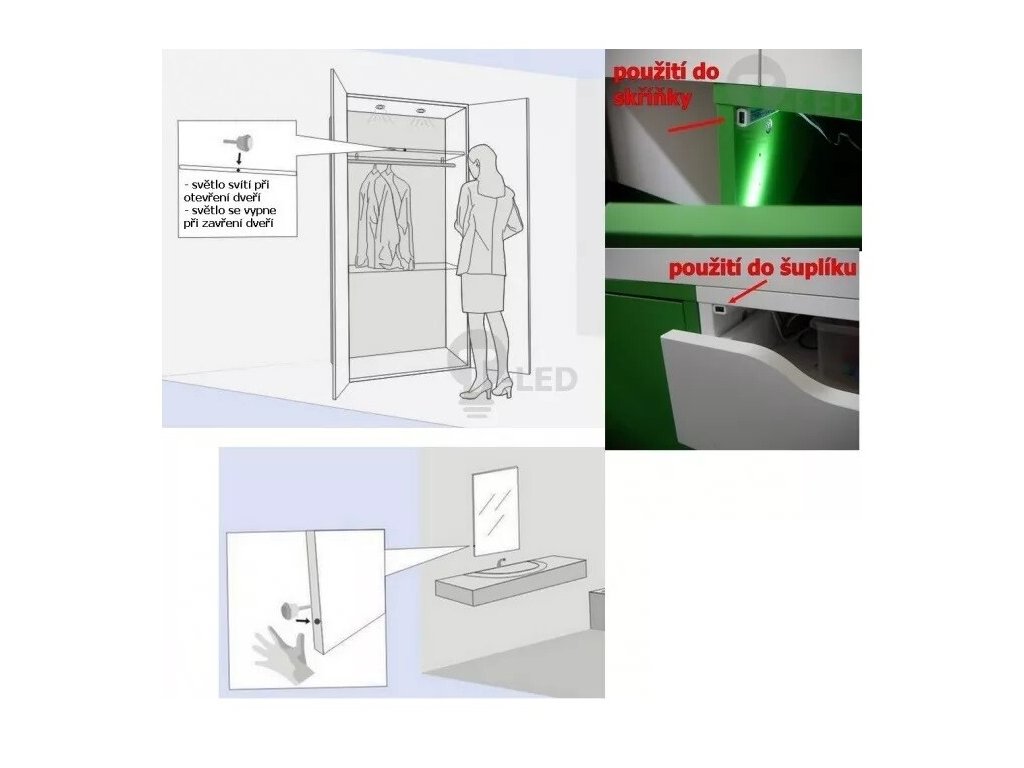 - světlo svítí při otevření dveří
- světlo se vypne při zavření dveří

LED

použití do skříňky

LED

použití do šuplíku