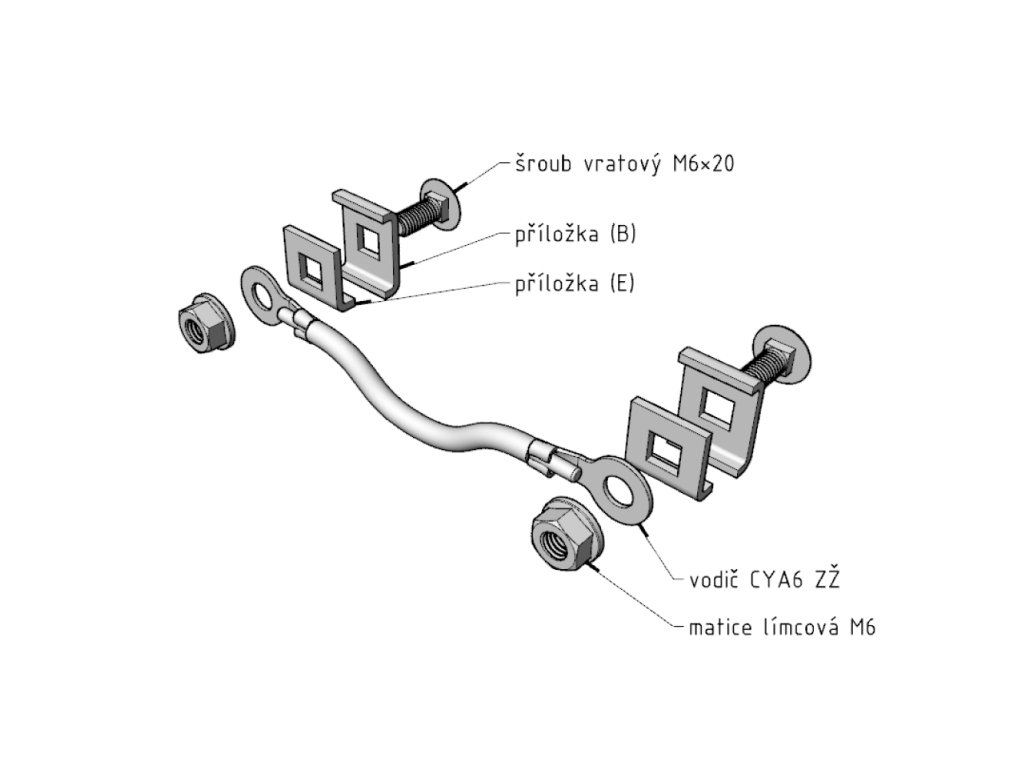 šroub vratový M6×20

příložka (B)

příložka (E)

vodič CYA6 ZŽ

matice límcová M6