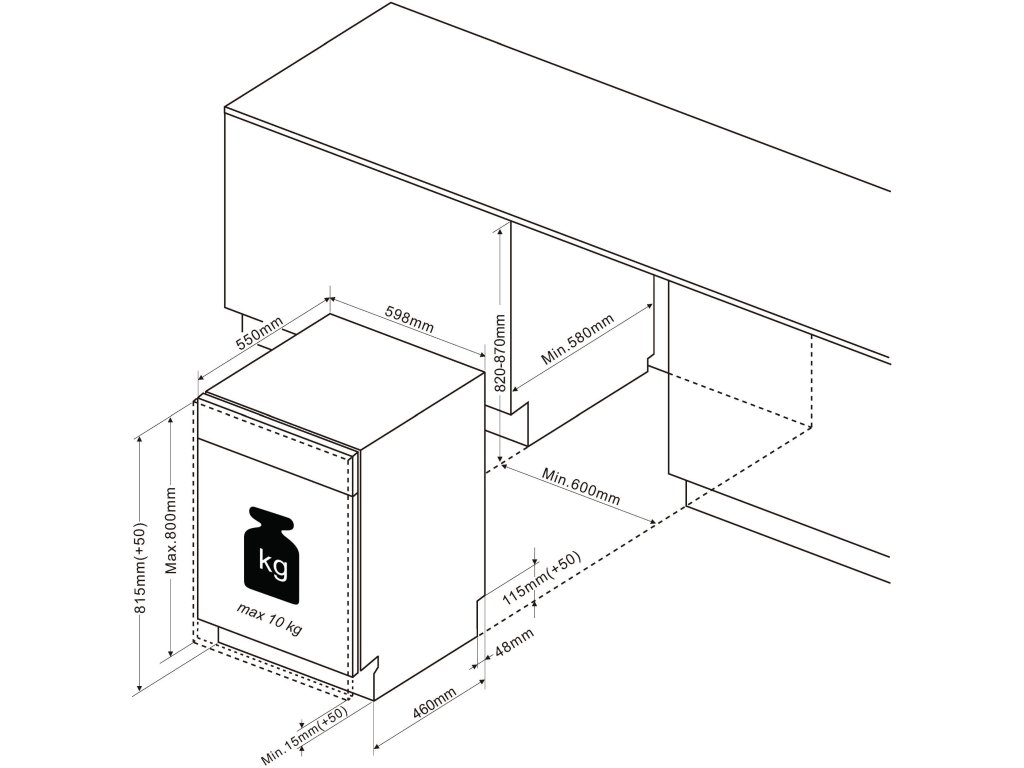 550mm
598mm
820-870mm
Min.580mm
Min.600mm
815mm(+50)
Max.800mm
kg
max 10 kg
115mm(+50)
48mm
460mm
Min.15mm(+50)