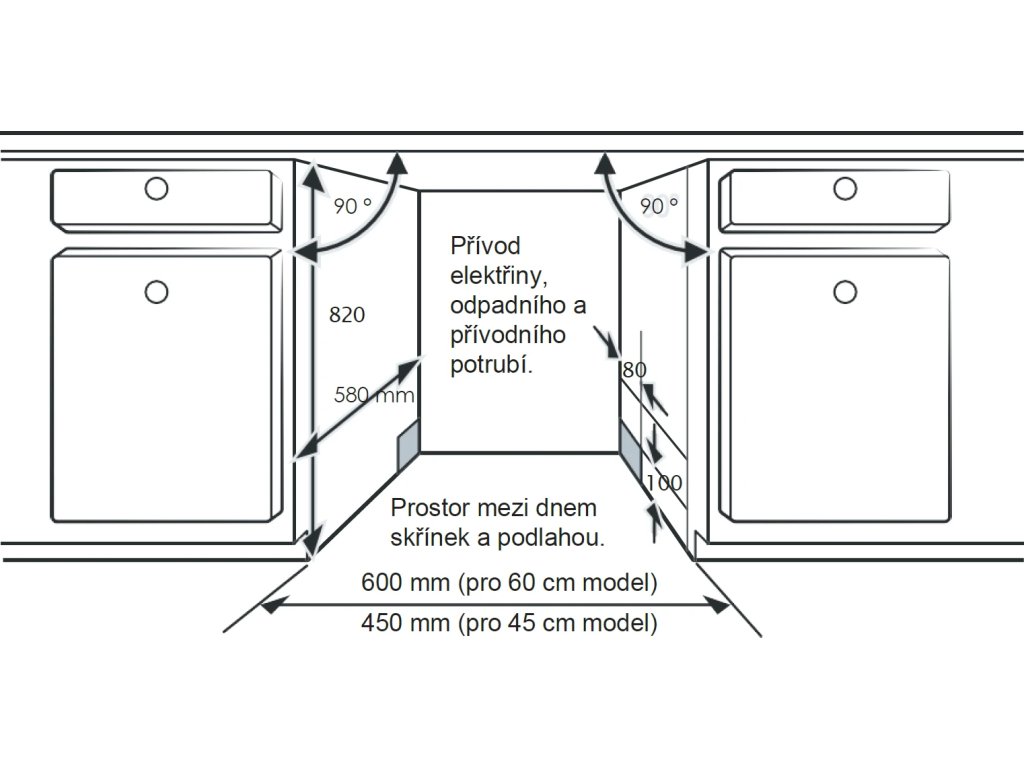 90 °

90 °

Přívod elektřiny, odpadního a přívodního potrubí.

820

580 mm

80

100

Prostor mezi dnem skřínek a podlahou.

600 mm (pro 60 cm model)

450 mm (pro 45 cm model)