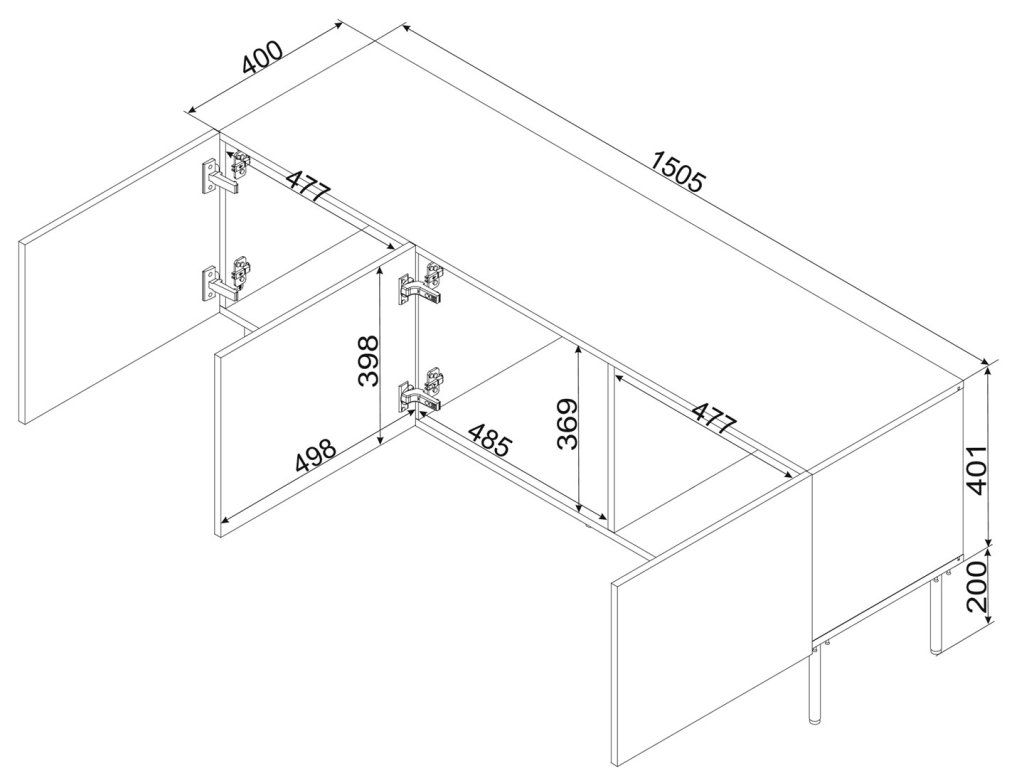 400
1505
477
398
498
485
369
477
401
200