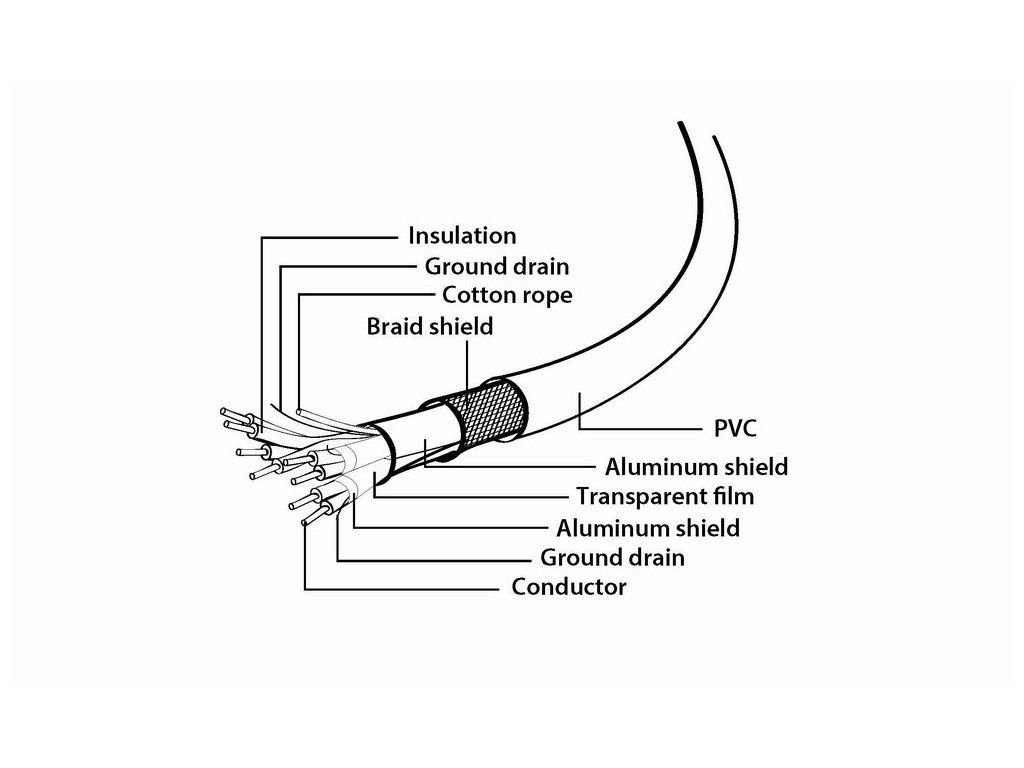 Insulation
Ground drain
Cotton rope
Braid shield
PVC
Aluminum shield
Transparent film
Aluminum shield
Ground drain
Conductor