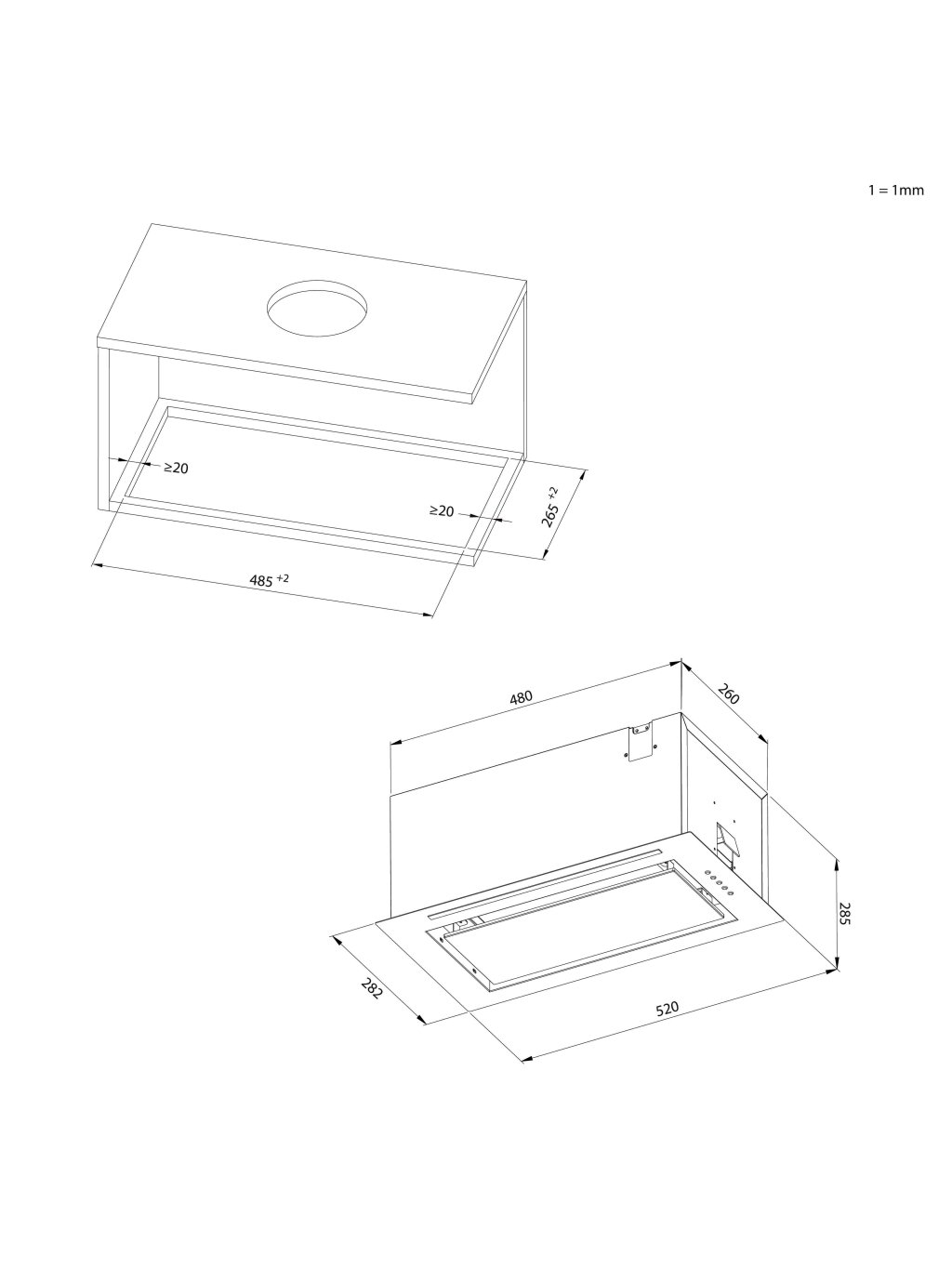 1 = 1mm

≥20

≥20

$265^{+2}$

$485^{+2}$

480

260

285

282

520