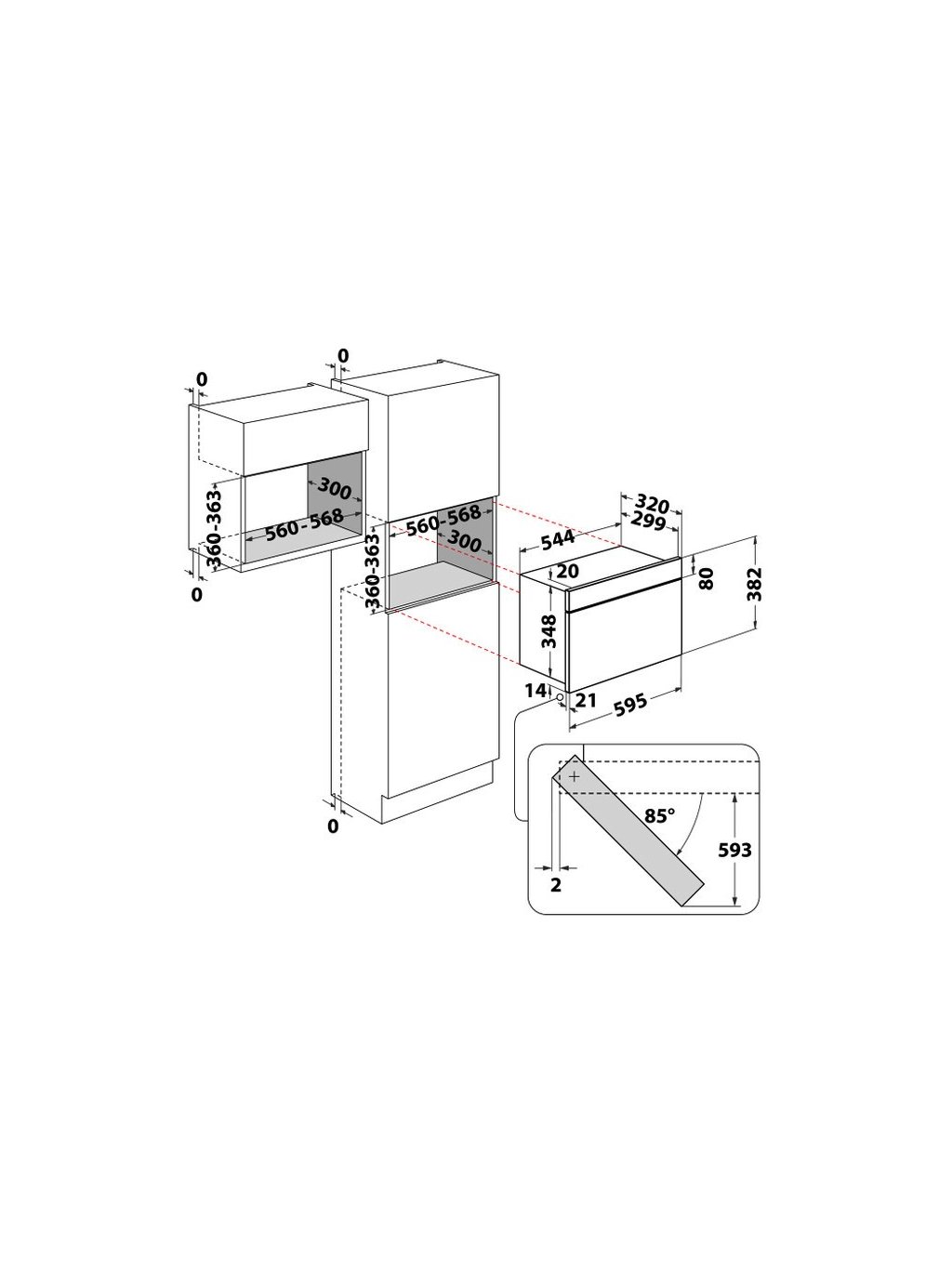 0
0
300
360-363
560-568
0
560-568
300
360-363
0
320
299
544
20
80
382
348
14
21
595
85°
593
2