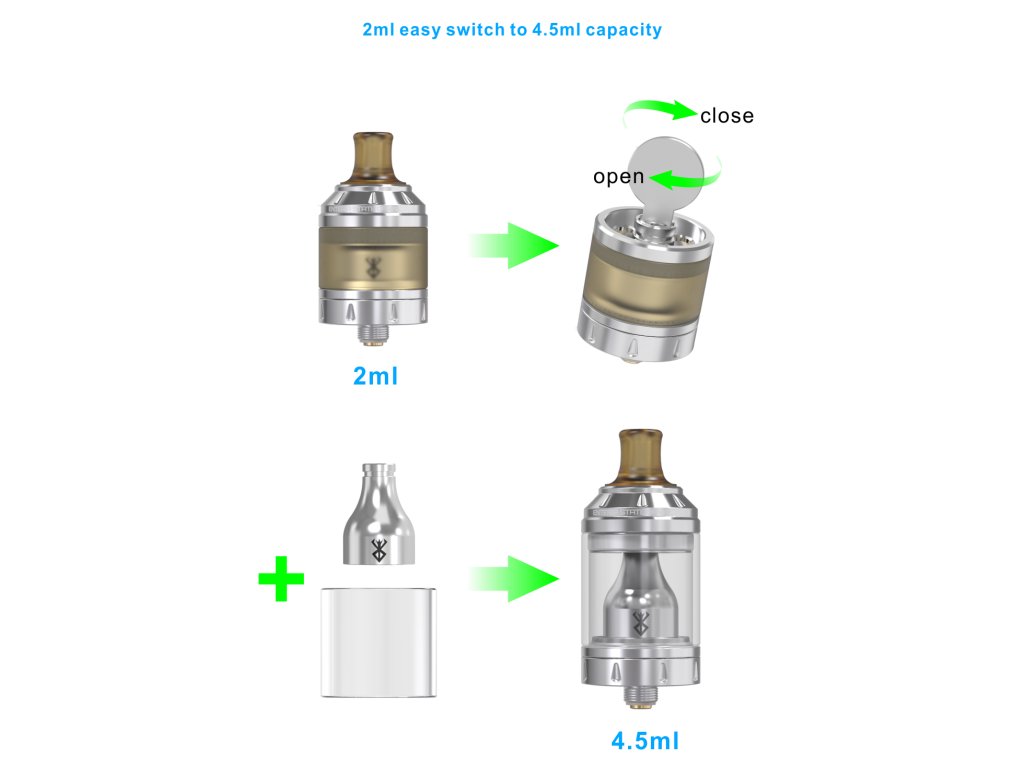 2ml easy switch to 4.5ml capacity

close

open

2ml

4.5ml