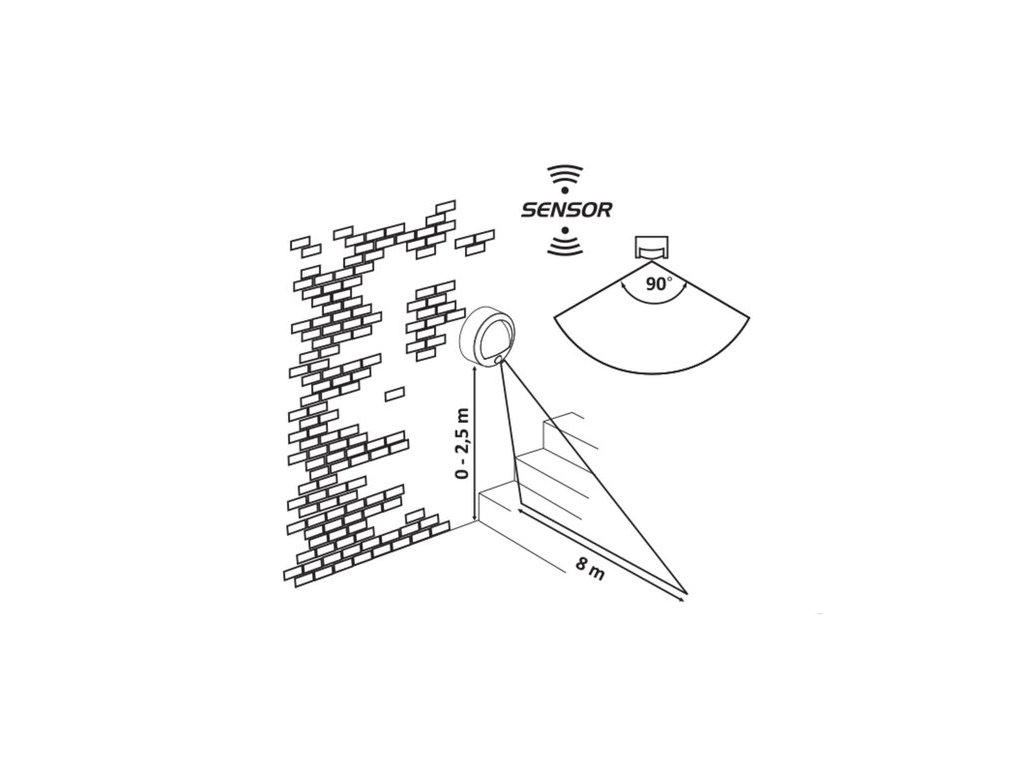 SENSOR

90°

0 - 2,5 m

8 m