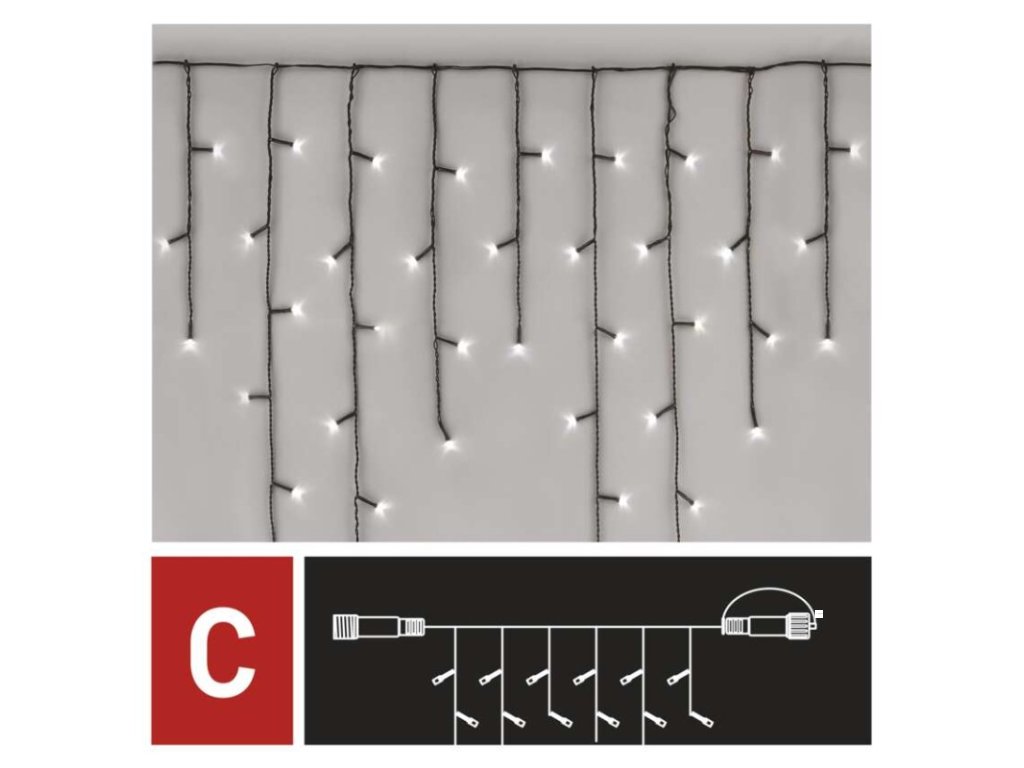 C