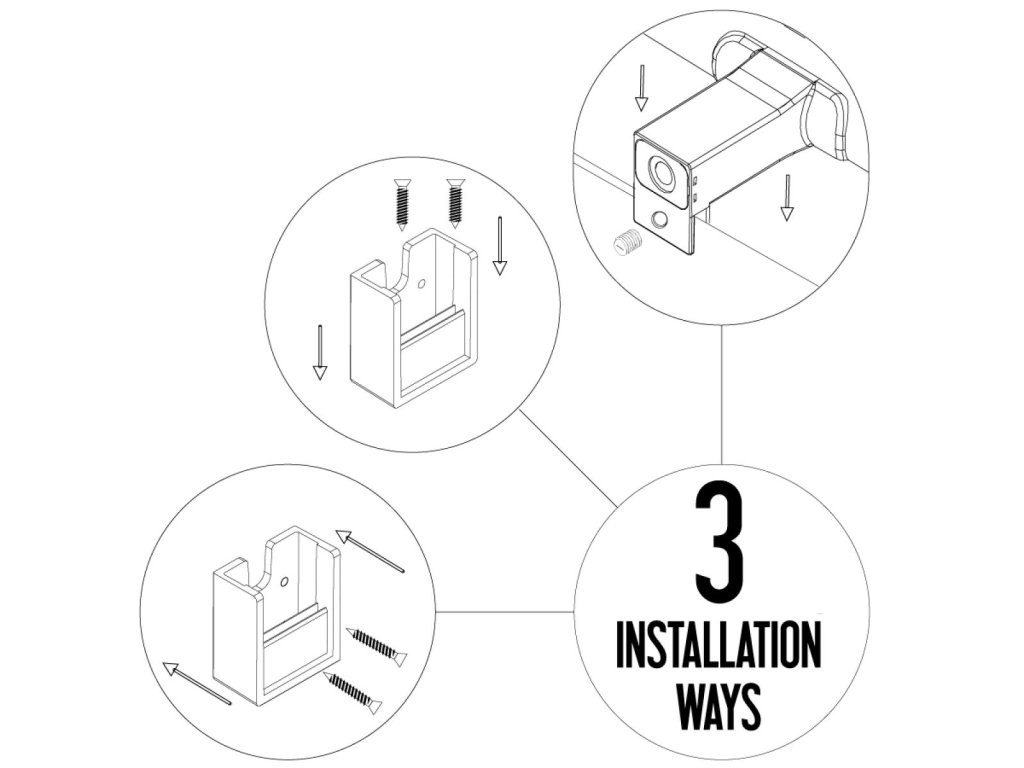 3
INSTALLATION
WAYS