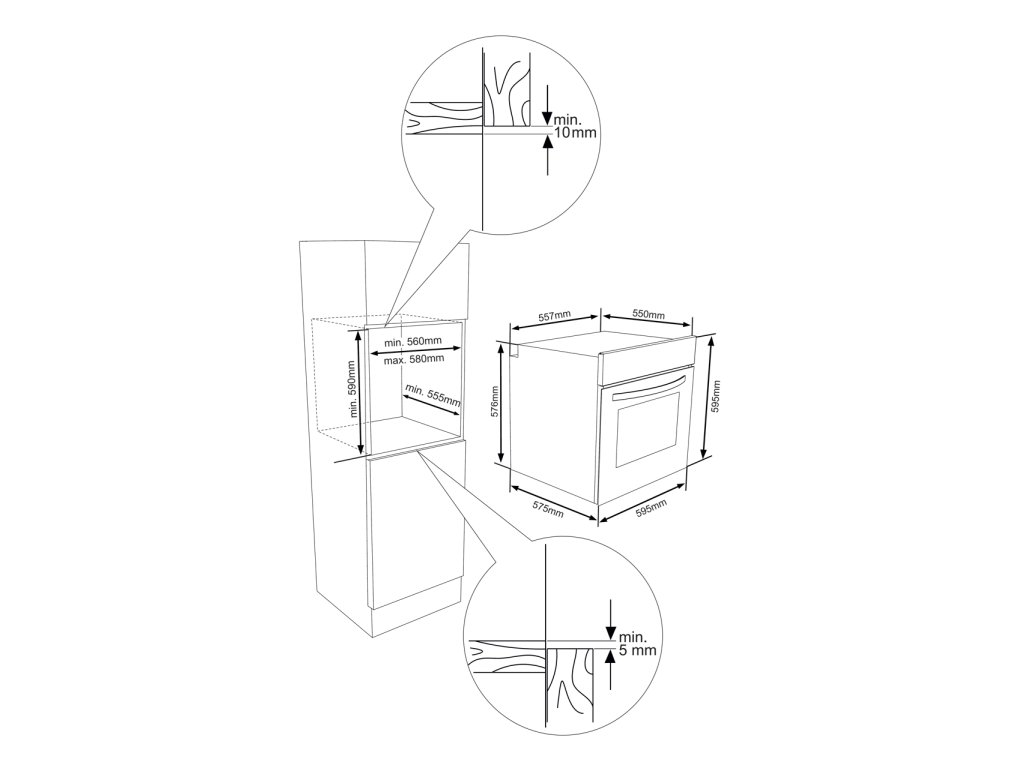 min.
10mm

min. 560mm
max. 580mm
min. 590mm
min. 555mm

557mm
550mm
576mm
595mm
575mm
595mm

min.
5 mm