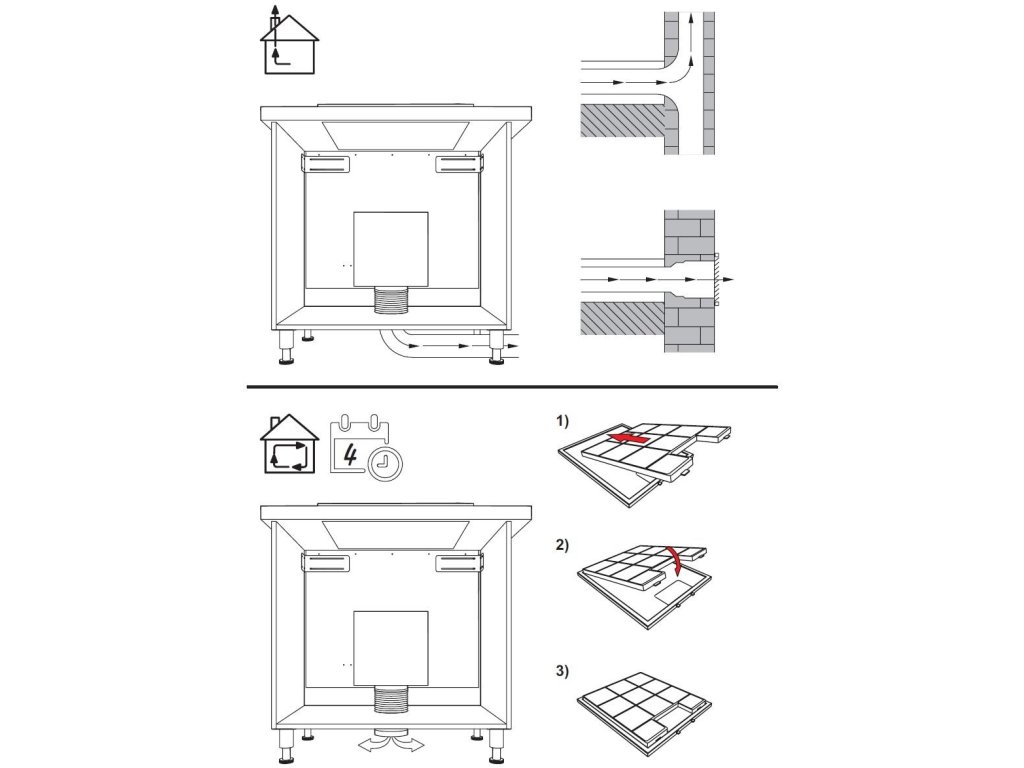 4

1)

2)

3)