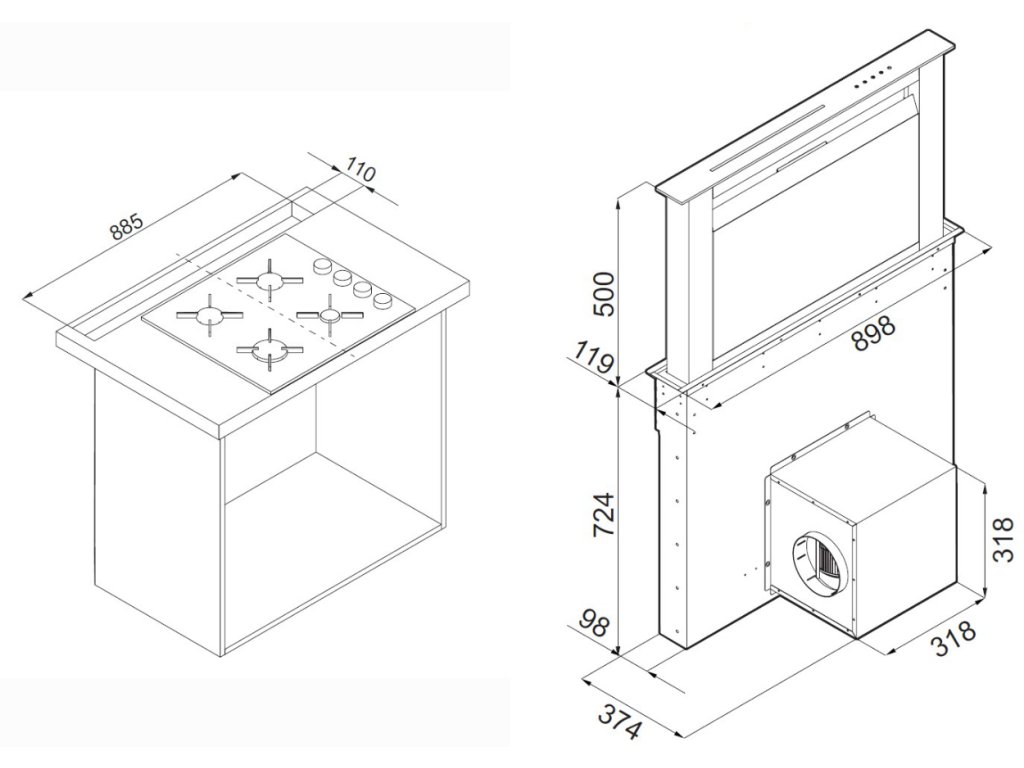 110
885
500
898
119
724
318
98
318
374