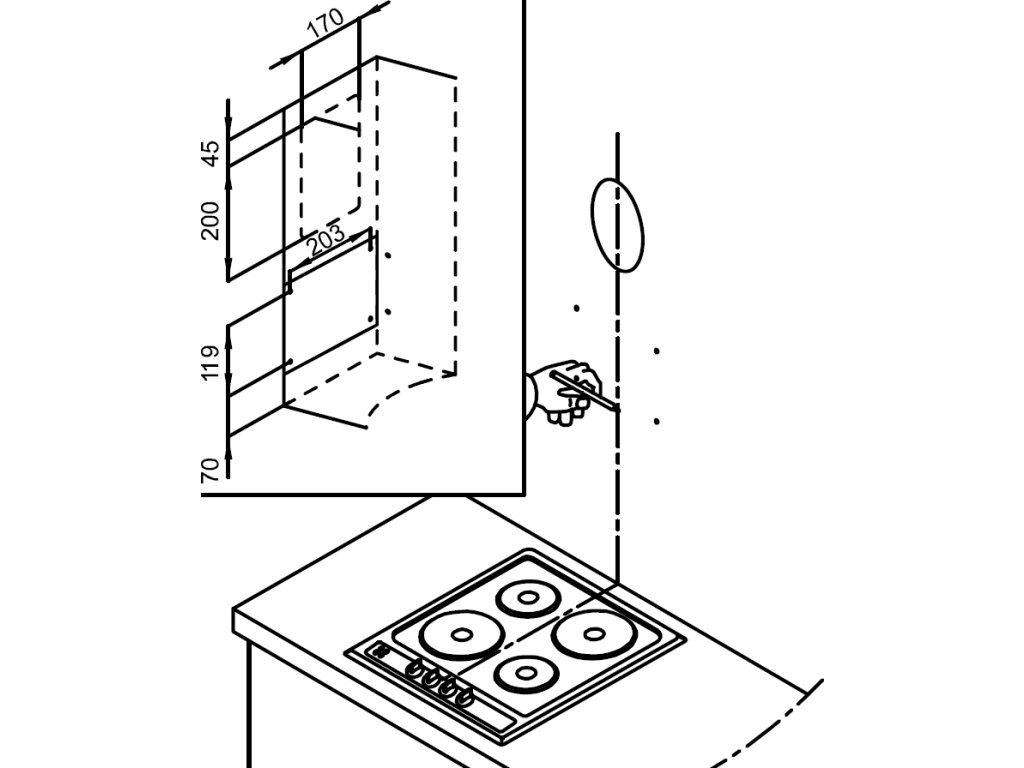 170
45
200
203
119
70